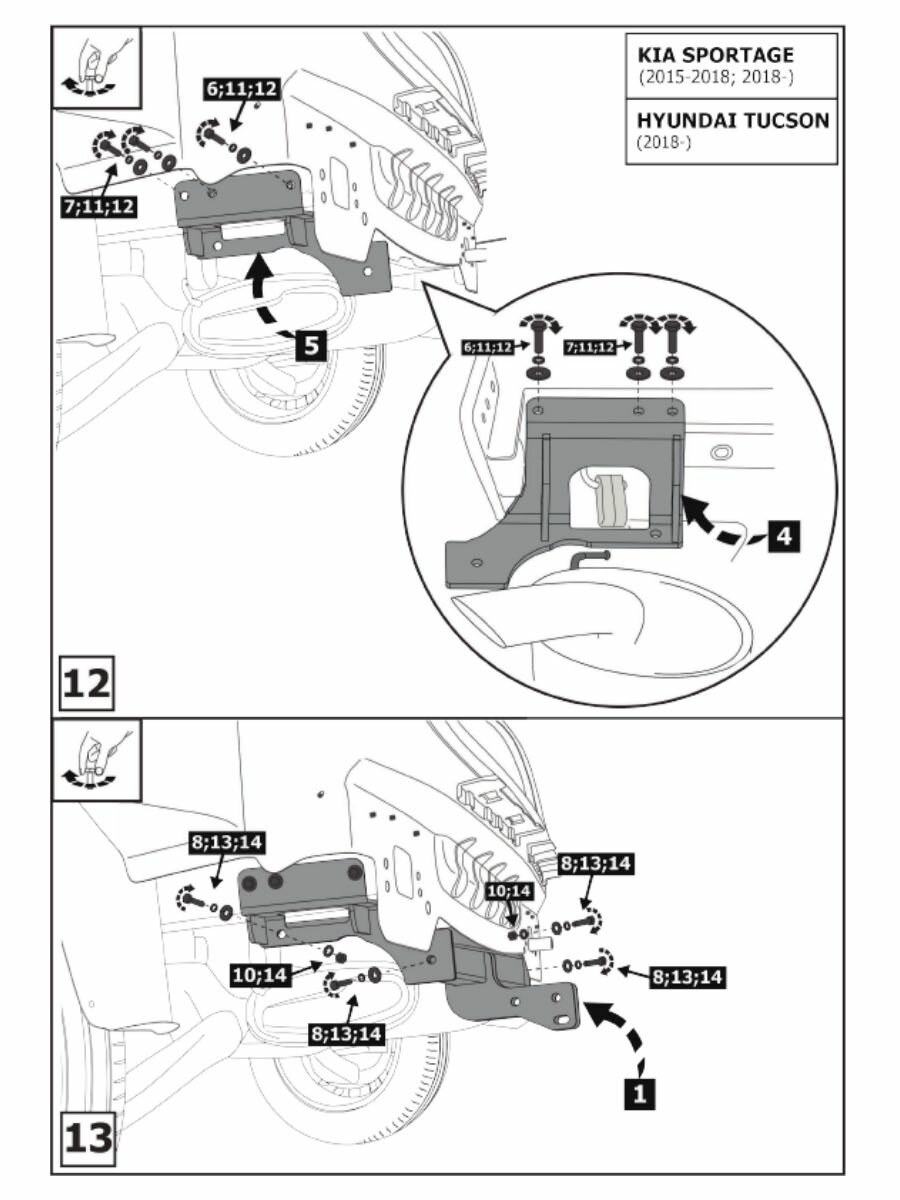 KIA SPORTAGE
(2015-2018; 2018-)

HYUNDAI TUCSON
(2018-)

6;11;12

7;11;12

5

6;11;12

7;11;12

4

12

8;13;14

8;13;14

10;14

10;14

8;13;14

8;13;14

1

13