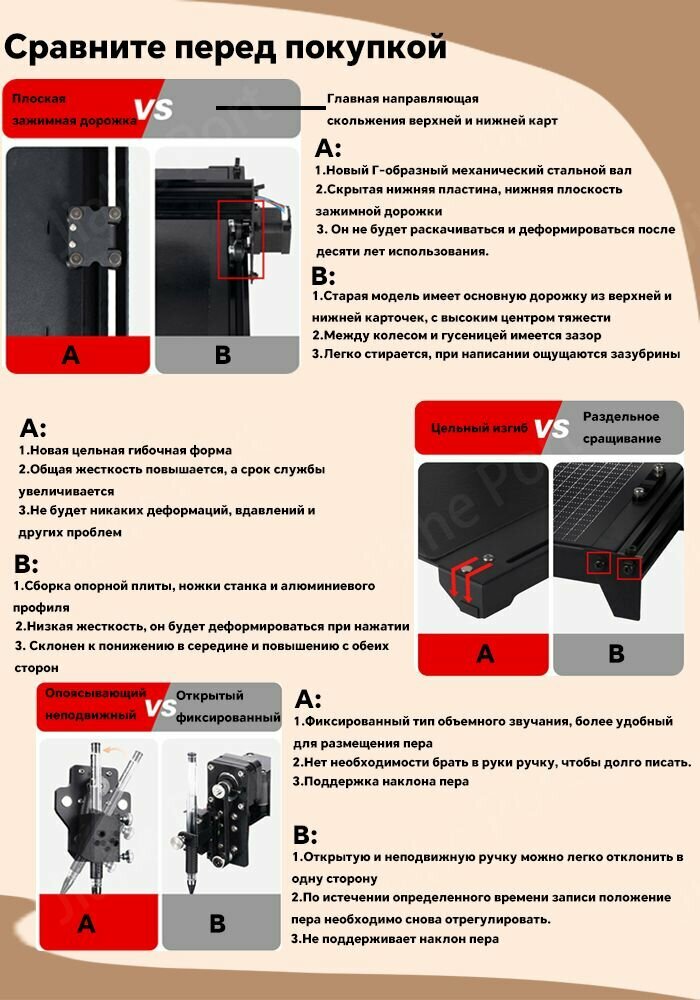 Сравните перед покупкой

Плоская зажимная дорожка VS

Главная направляющая скольжения верхней и нижней карт

A

B

A:
1.Новый Г-образный механический стальной вал
2.Скрытая нижняя пластина, нижняя плоскость зажимной дорожки
3. Он не будет раскачиваться и деформироваться после десяти лет использования.

B:
1.Старая модель имеет основную дорожку из верхней и нижней карточек, с высоким центром тяжести
2.Между колесом и гусеницей имеется зазор
3.Легко стирается, при написании ощущаются зазубрины

A:
1.Новая цельная гибочная форма
2.Общая жесткость повышается, а срок службы увеличивается
3.Не будет никаких деформаций, вдавлений и других проблем

B:
1.Сборка опорной плиты, ножки станка и алюминиевого профиля
2.Низкая жесткость, он будет деформироваться при нажатии
3. Склонен к понижению в середине и повышению с обеих сторон

Цельный изгиб VS Раздельное сращивание

A

B

Оповсывающий неподвижный VS Открытый фиксированный

A

B

A:
1.Фиксированный тип объемного звучания, более удобный для размещения пера
2.Нет необходимости брать в руки ручку, чтобы долго писать.
3.Поддержка наклона пера

B:
1.Открытую и неподвижную ручку можно легко отклонить в одну сторону
2.По истечении определенного времени записи положение пера необходимо снова отрегулировать.
3.Не поддерживает наклон пера