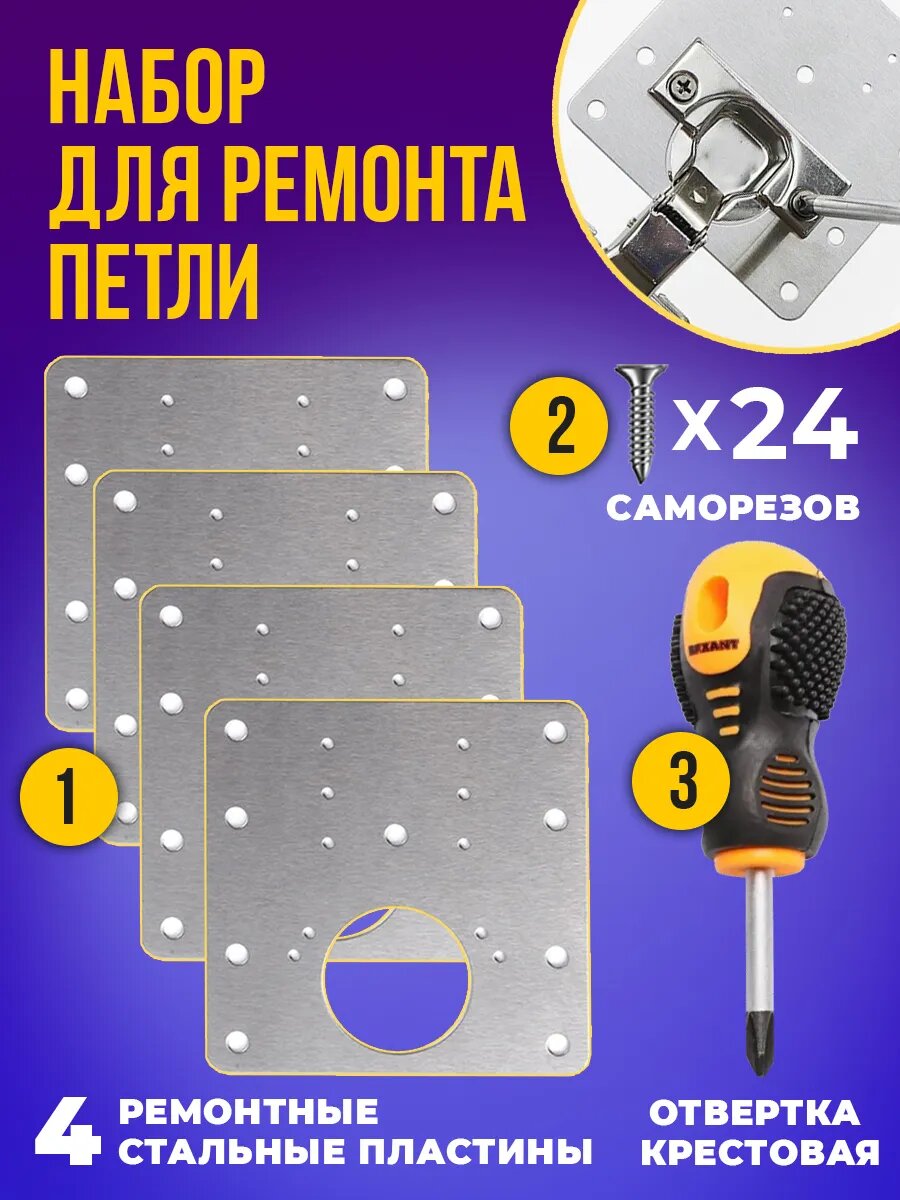 НАБОР
ДЛЯ РЕМОНТА
ПЕТЛИ

2 x24
САМОРЕЗОВ

REXANT

1

3

4 РЕМОНТНЫЕ
СТАЛЬНЫЕ ПЛАСТИНЫ

ОТВЕРТКА
КРЕСТОВАЯ