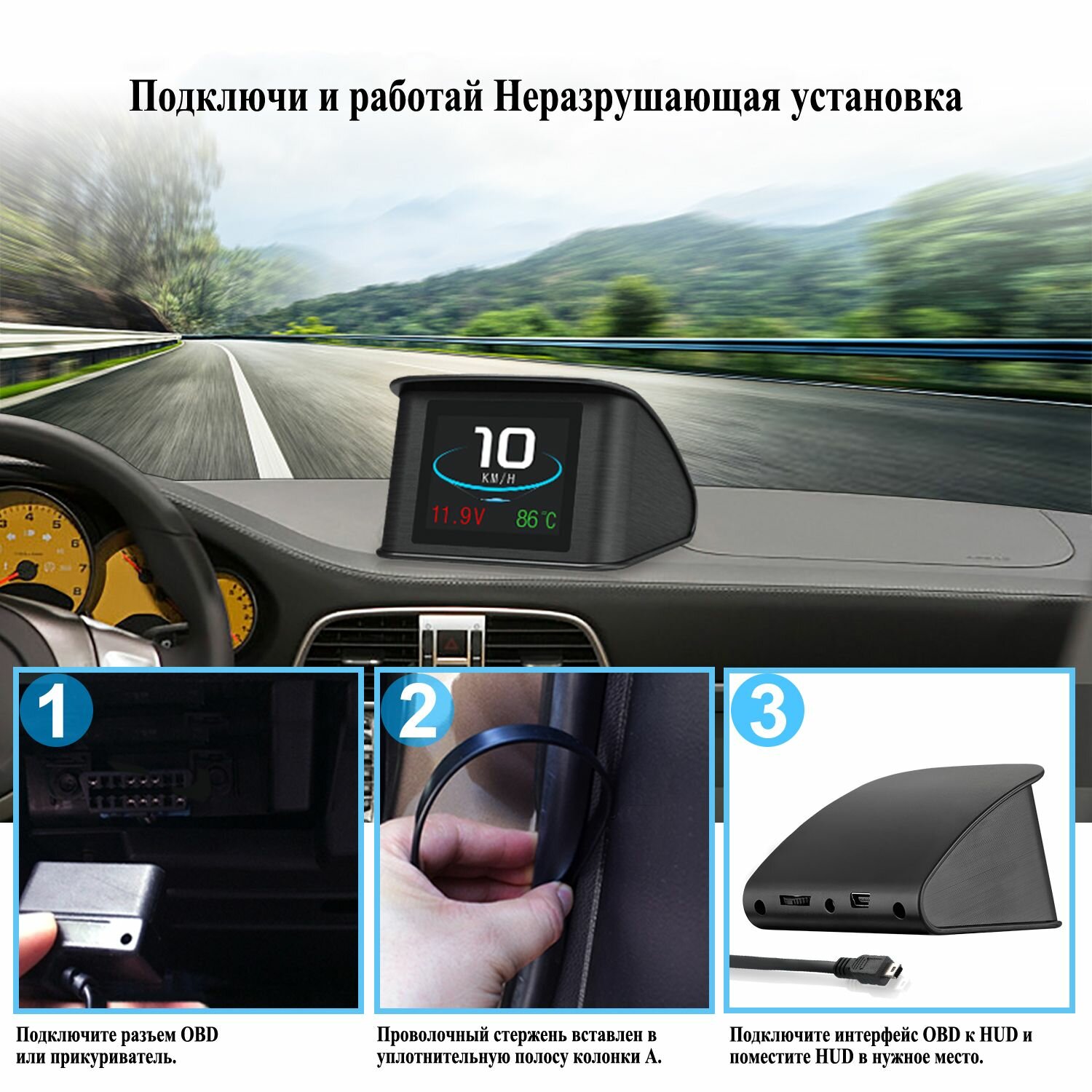 Подключи и работай Неразрушающая установка

10
KM/H
11.9V
86°C

1

2

3

Подключите разъем OBD или прикуриватель.

Проволочный стержень вставлен в уплотнительную полосу колонки А.

Подключите интерфейс OBD к HUD и поместите HUD в нужное место.