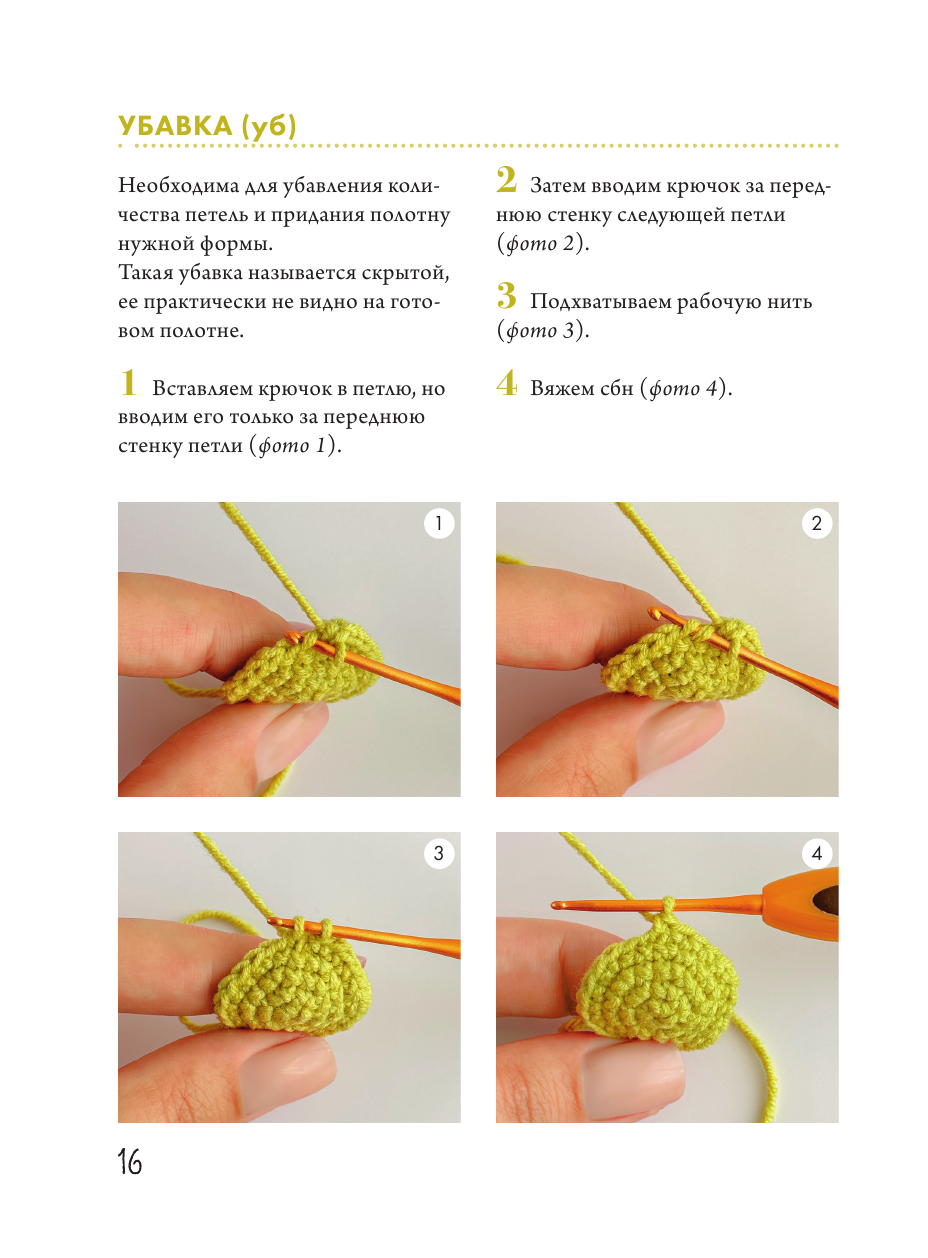 УБАВКА (уб)

Необходима для убавления количества петель и придания полотну нужной формы.
Такая убавка называется скрытой, ее практически не видно на готовом полотне.

1 Вставляем крючок в петлю, но вводим его только за переднюю стенку петли (фото 1).

2 Затем вводим крючок за переднюю стенку следующей петли (фото 2).

3 Подхватываем рабочую нить (фото 3).

4 Вяжем сбн (фото 4).

1

2

3

4

16