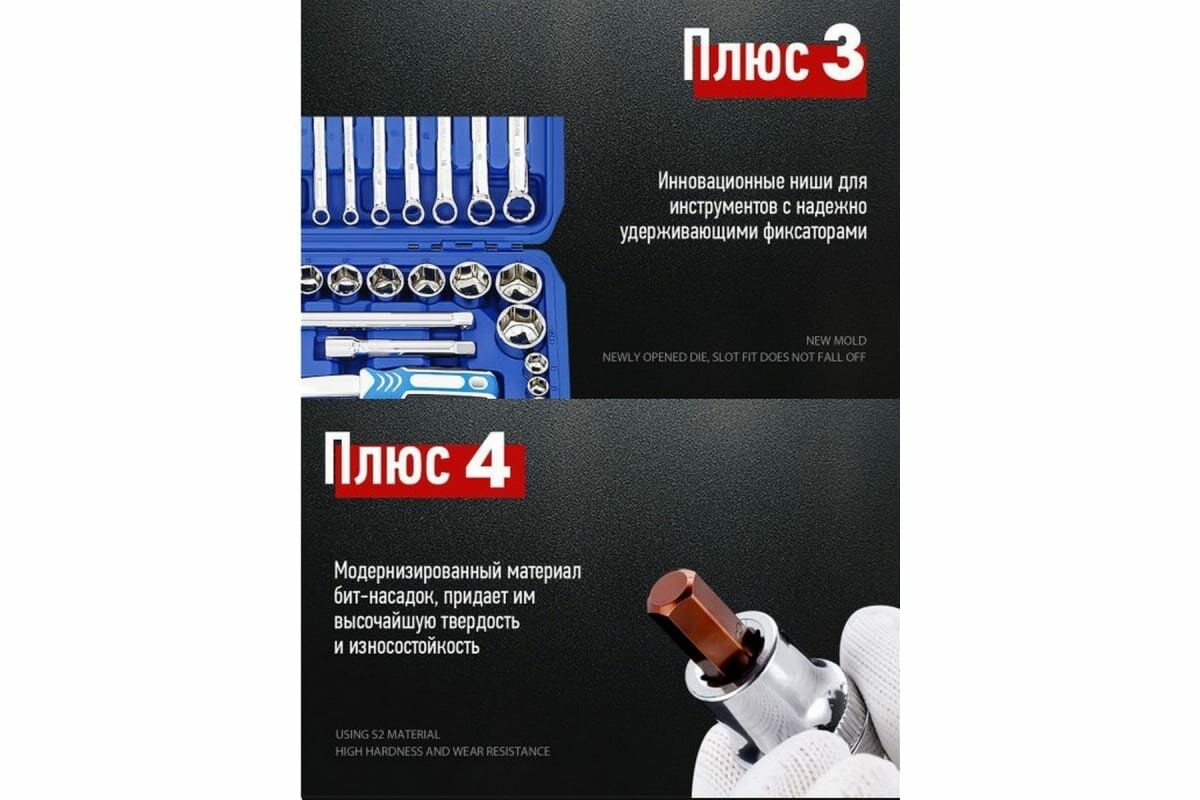 Плюс 3

Инновационные ниши для инструментов с надежно удерживающими фиксаторами

NEW MOLD
NEWLY OPENED DIE, SLOT FIT DOES NOT FALL OFF

Плюс 4

Модернизированный материал бит-насадок, придает им высочайшую твердость и износостойкость

USING S2 MATERIAL
HIGH HARDNESS AND WEAR RESISTANCE