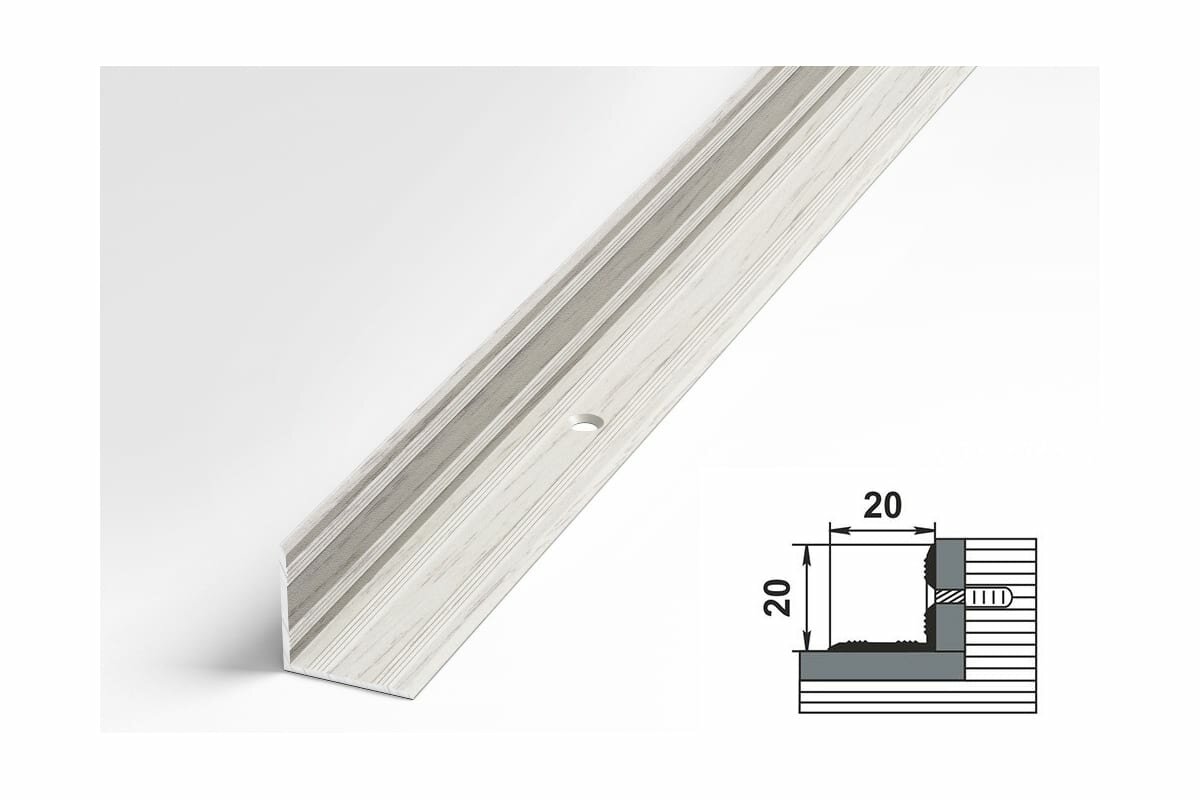 20
20