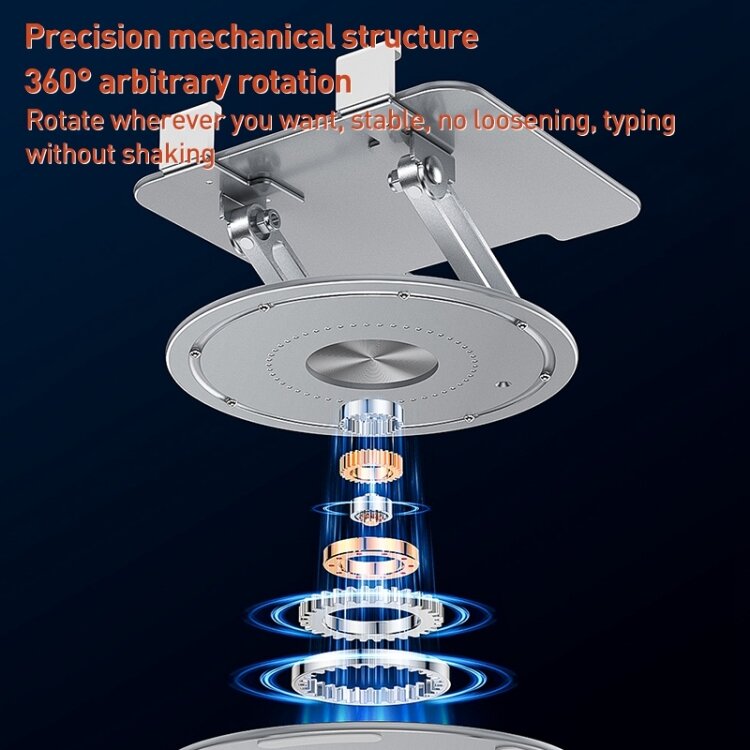 Precision mechanical structure
360° arbitrary rotation
Rotate wherever you want, stable, no loosening, typing without shaking