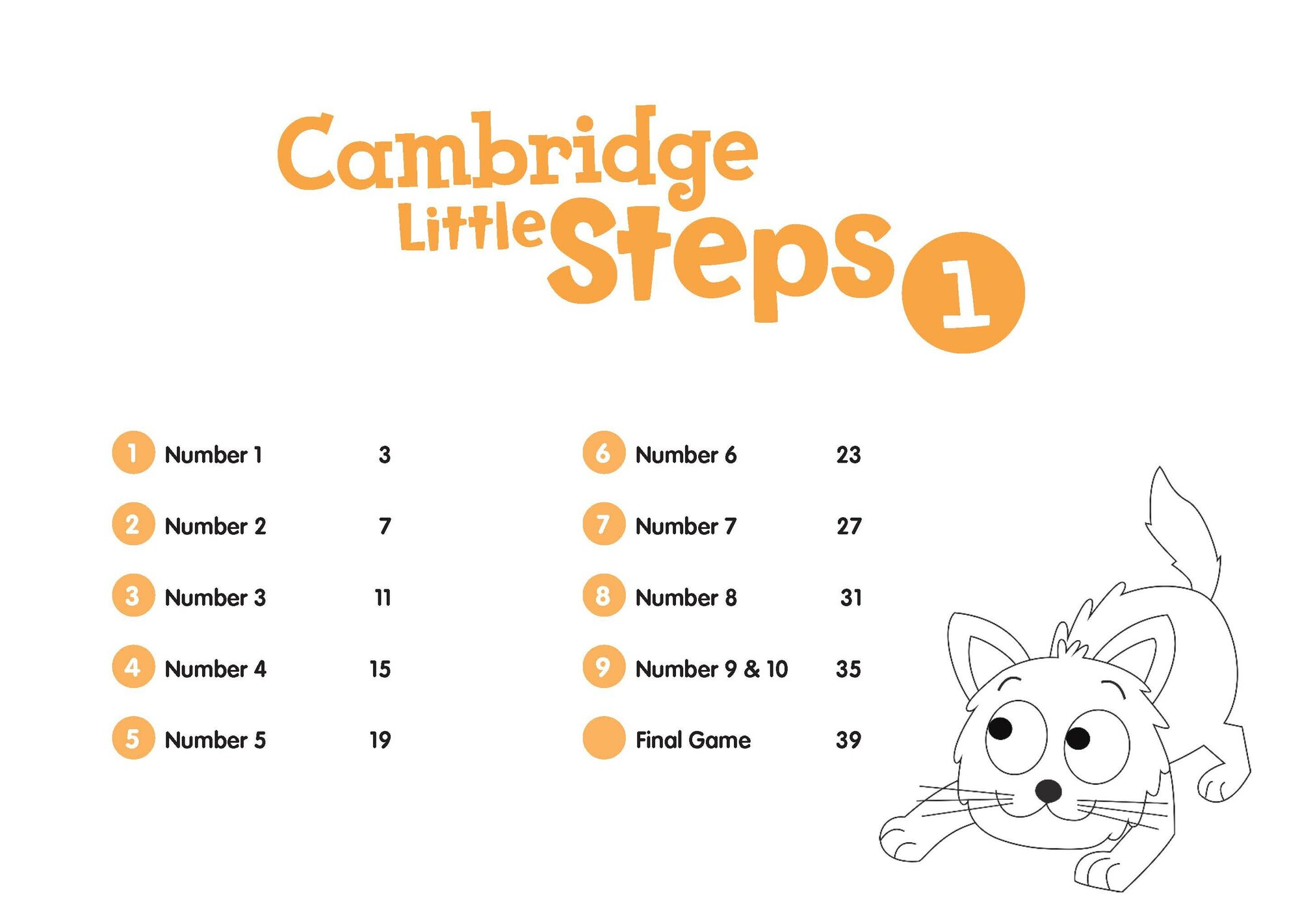 Cambridge Little Steps 1

1 Number 1 3

2 Number 2 7

3 Number 3 11

4 Number 4 15

5 Number 5 19

6 Number 6 23

7 Number 7 27

8 Number 8 31

9 Number 9 & 10 35

Final Game 39