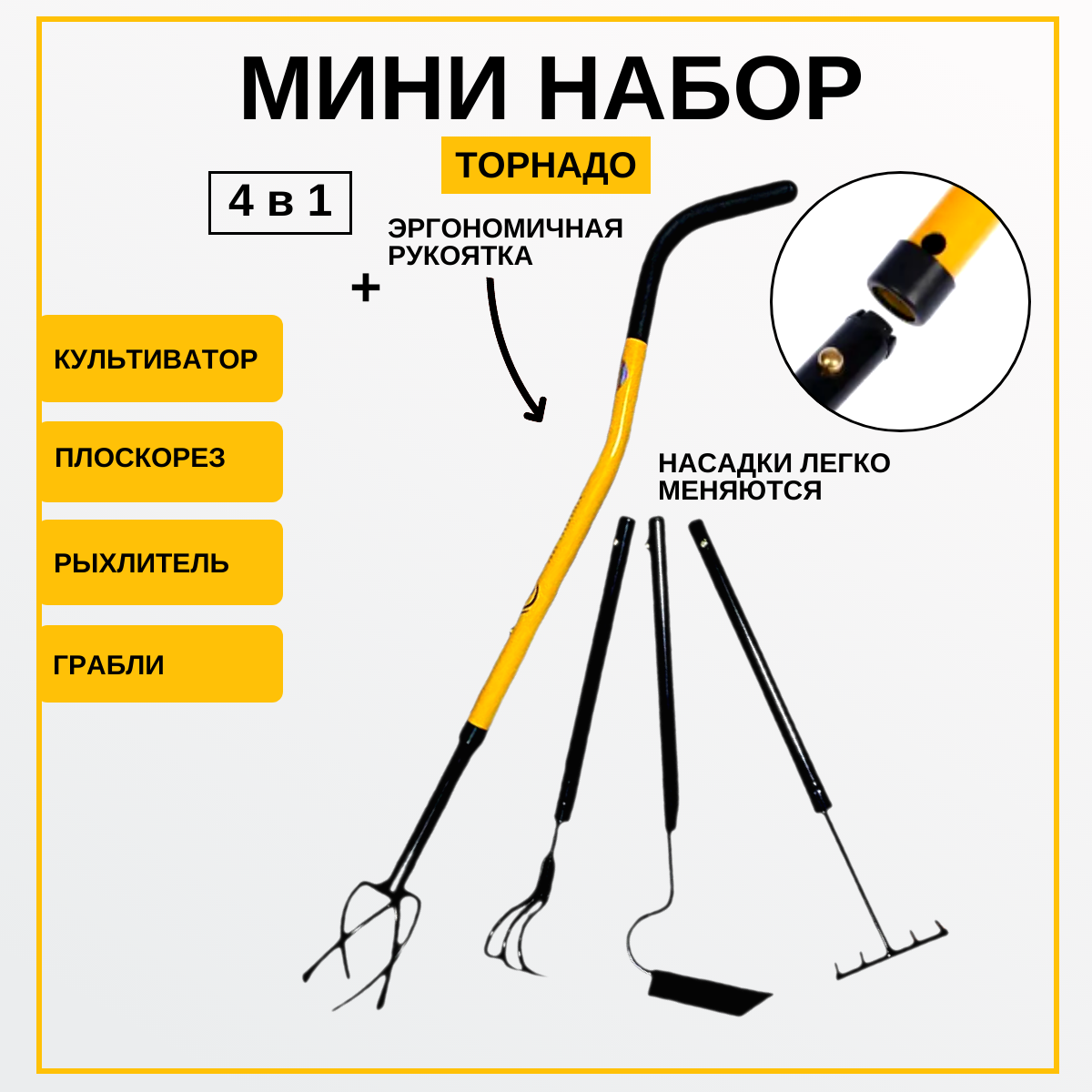 МИНИ НАБОР

ТОРНАДО

4 в 1

+

ЭРГОНОМИЧНАЯ РУКОЯТКА

КУЛЬТИВАТОР

ПЛОСКОРЕЗ

РЫХЛИТЕЛЬ

ГРАБЛИ

НАСАДКИ ЛЕГКО МЕНЯЮТСЯ