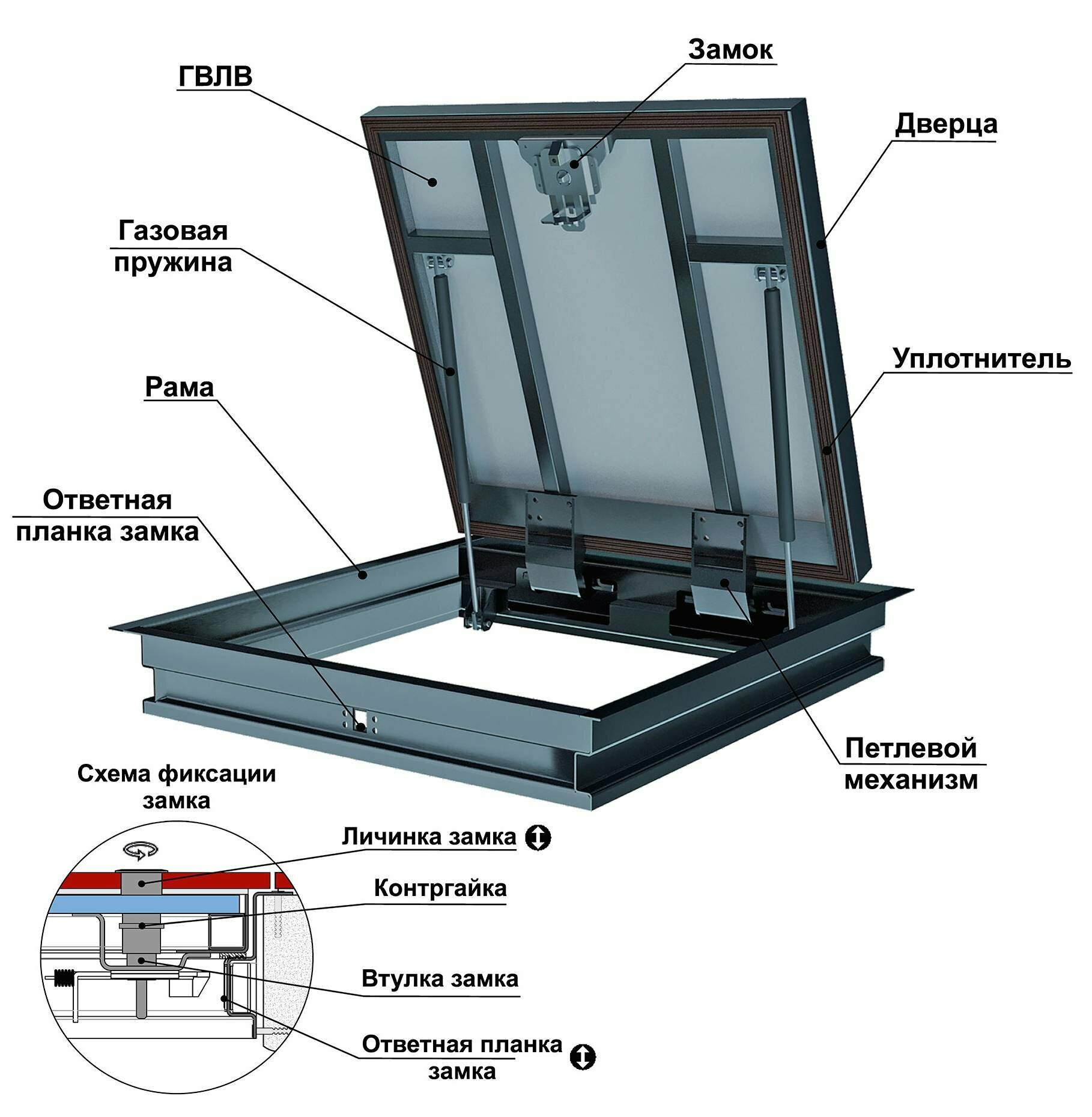 Замок

ГВЛВ

Дверца

Газовая пружина

Уплотнитель

Рама

Ответная планка замка

Петлевой механизм

Схема фиксации замка

Личинка замка

Контргайка

Втулка замка

Ответная планка замка