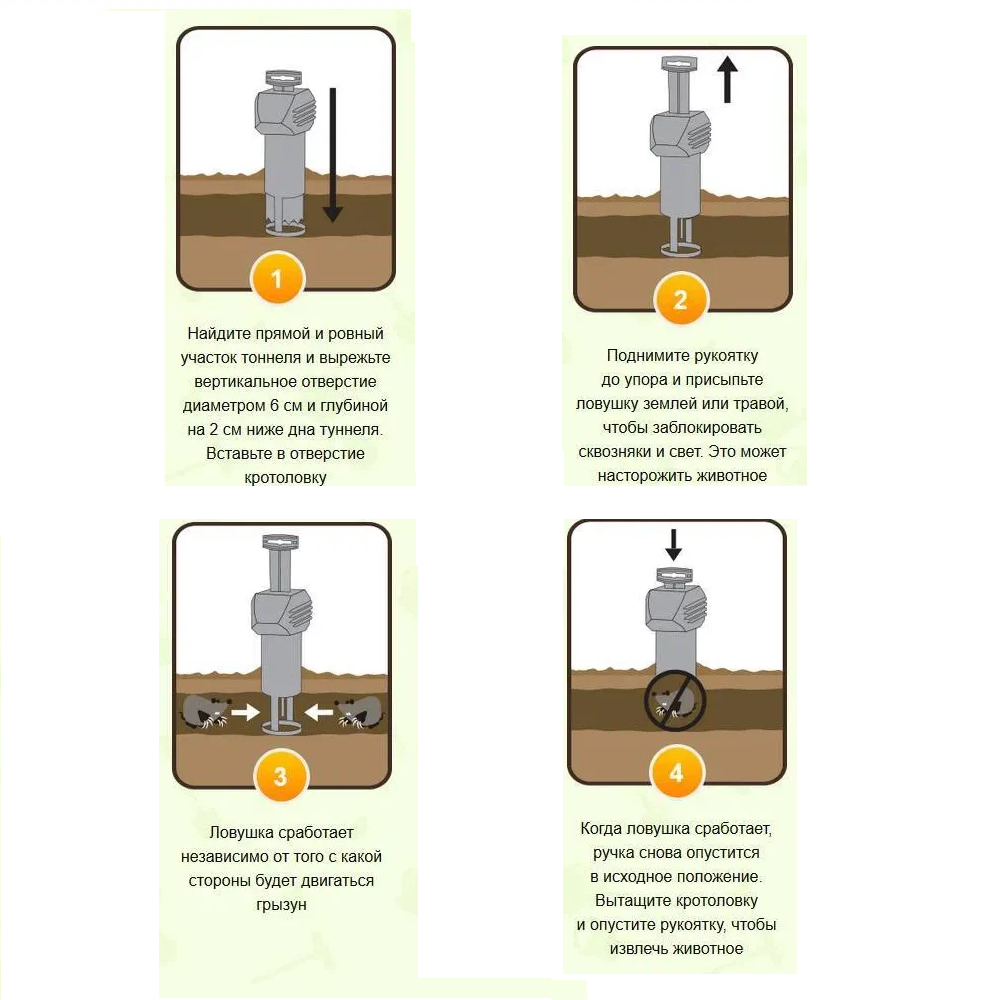 1

Найдите прямой и ровный участок тоннеля и вырежьте вертикальное отверстие диаметром 6 см и глубиной на 2 см ниже дна туннеля. Вставьте в отверстие кротоловку

2

Поднимите рукоятку до упора и присыпьте ловушку землей или травой, чтобы заблокировать сквозняки и свет. Это может насторожить животное

3

Ловушка сработает независимо от того с какой стороны будет двигаться грызун

4

Когда ловушка сработает, ручка снова опустится в исходное положение. Вытащите кротоловку и опустите рукоятку, чтобы извлечь животное