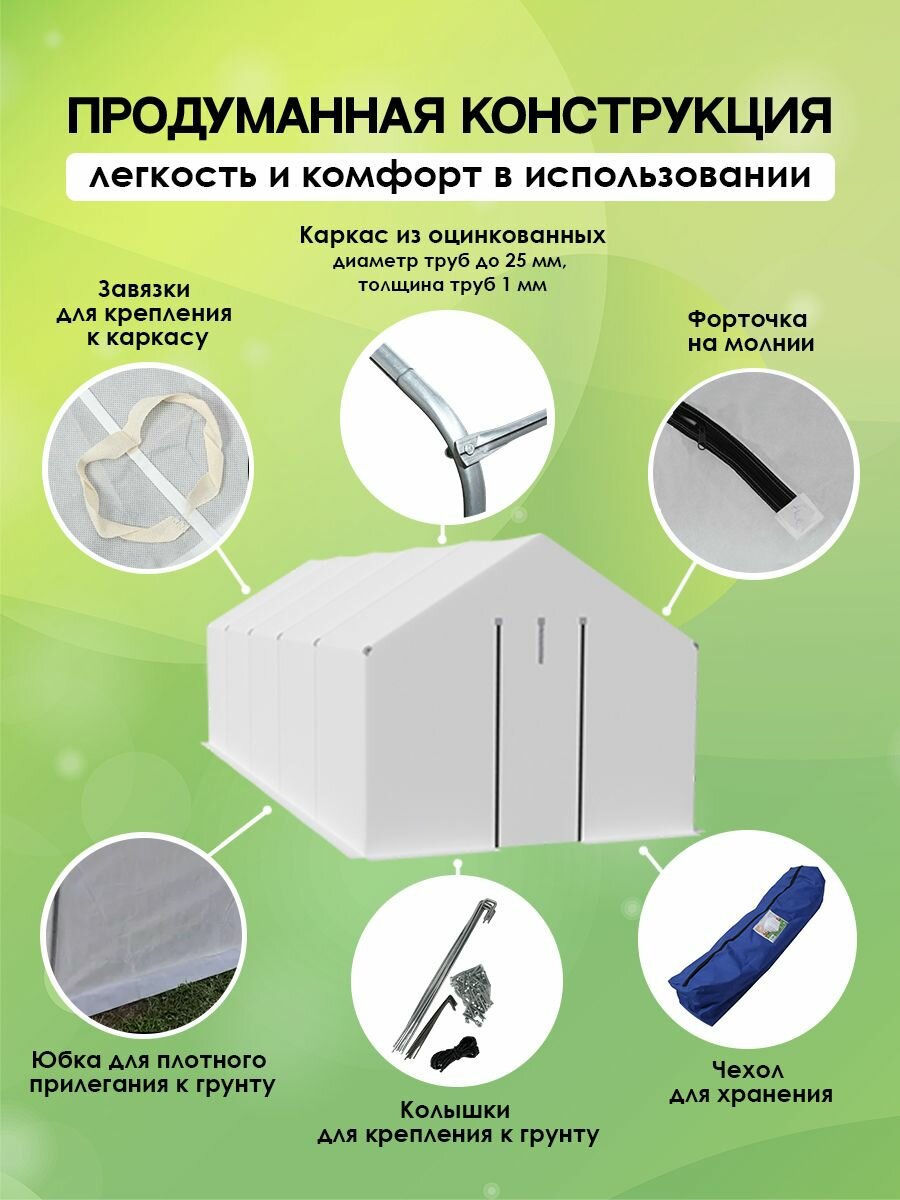 ПРОДУМАННАЯ КОНСТРУКЦИЯ

легкость и комфорт в использовании

Каркас из оцинкованных
диаметр труб до 25 мм,
толщина труб 1 мм

Завязки
для крепления
к каркасу

Форточка
на молнии

Юбка для плотного
прилегания к грунту

Колышки
для крепления к грунту

Чехол
для хранения