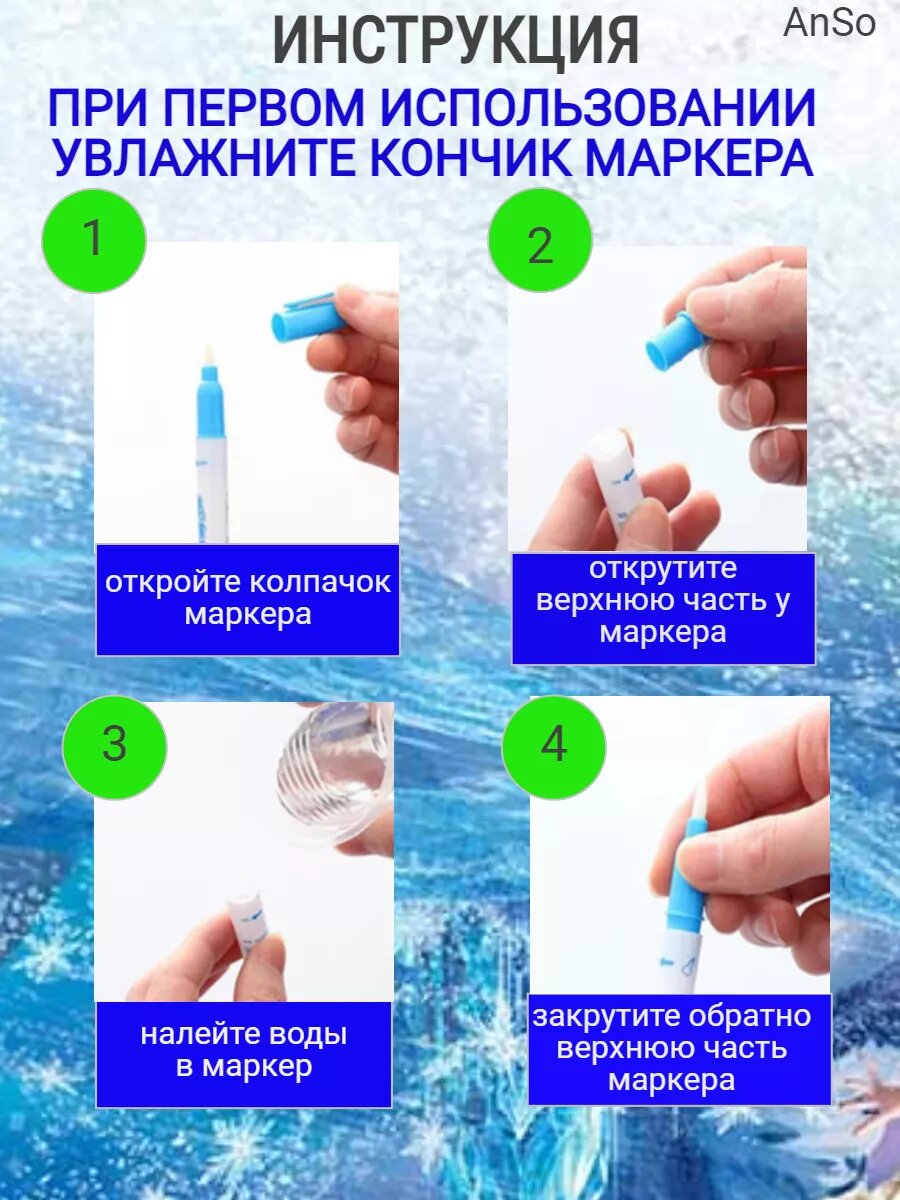 ИНСТРУКЦИЯ

AnSo

ПРИ ПЕРВОМ ИСПОЛЬЗОВАНИИ УВЛАЖНИТЕ КОНЧИК МАРКЕРА

1

откройте колпачок маркера

2

открутите верхнюю часть у маркера

3

налейте воды в маркер

4

закрутите обратно верхнюю часть маркера