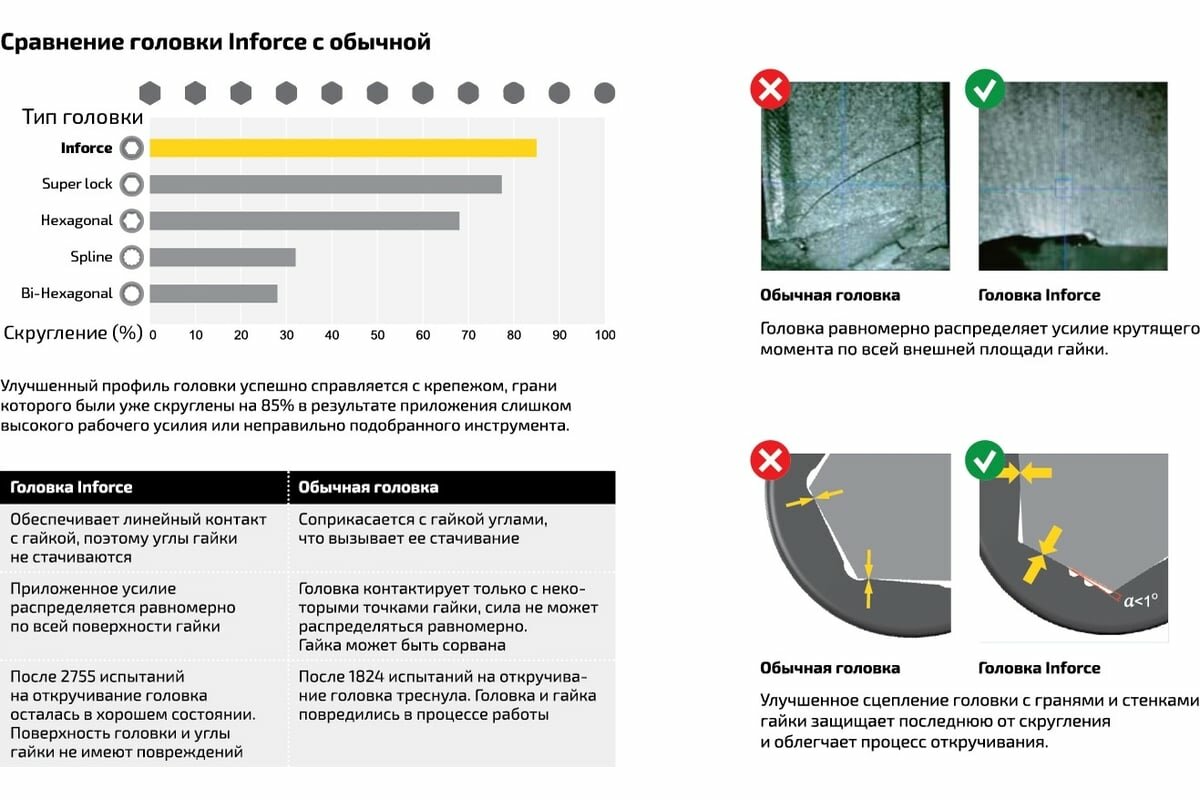 Сравнение головки Inforce с обычной

Тип головки

Inforce

Super lock

Hexagonal

Spline

Bi-Hexagonal

Скругление (%) 0 10 20 30 40 50 60 70 80 90 100

Улучшенный профиль головки успешно справляется с крепежом, грани которого были уже скруглены на 85% в результате приложения слишком высокого рабочего усилия или неправильно подобранного инструмента.

| Головка Inforce | Обычная головка |
|---|---|
| Обеспечивает линейный контакт с гайкой, поэтому углы гайки не стачиваются | Соприкасается с гайкой углами, что вызывает ее стачивание |
| Приложенное усилие распределяется равномерно по всей поверхности гайки | Головка контактирует только с некоторыми точками гайки, сила не может распределяться равномерно. Гайка может быть сорвана |
| После 2755 испытаний на откручивание головка осталась в хорошем состоянии. Поверхность головки и углы гайки не имеют повреждений | После 1824 испытаний на откручивание головка треснула. Головка и гайка повредились в процессе работы |

Обычная головка

Головка Inforce

Головка равномерно распределяет усилие крутящего момента по всей внешней площади гайки.

$\alpha<1°$

Обычная головка

Головка Inforce

Улучшенное сцепление головки с гранями и стенками гайки защищает последнюю от скругления и облегчает процесс откручивания.