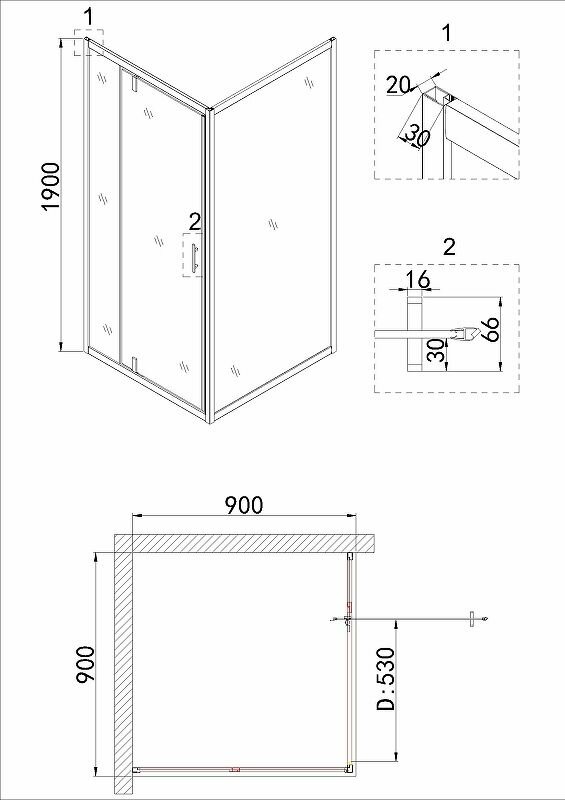 1
1900
2
1
20
30
2
16
66
30
900
900
D:530