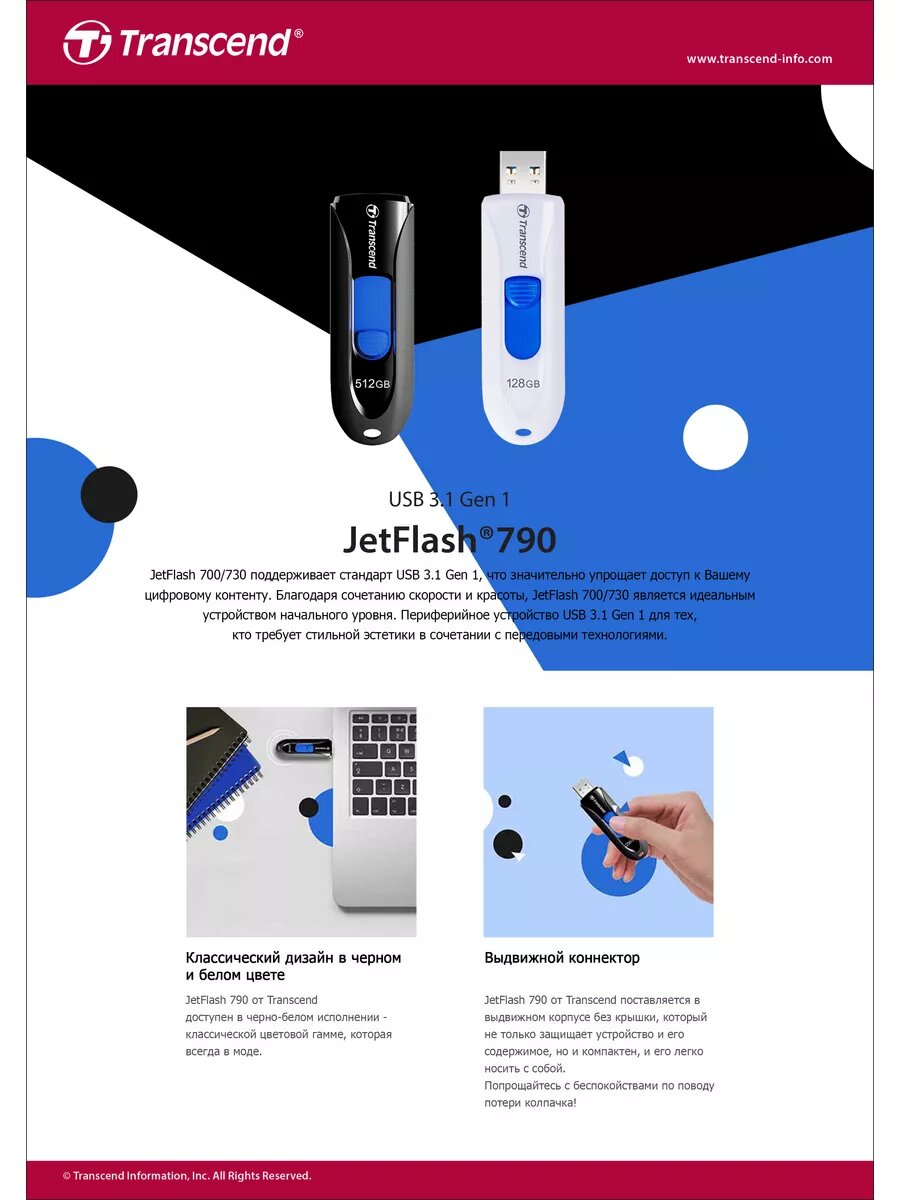 Transcend®

www.transcend-info.com

Transcend
512GB

Transcend
128GB

USB 3.1 Gen 1

JetFlash®790

JetFlash 700/730 поддерживает стандарт USB 3.1 Gen 1, что значительно упрощает доступ к Вашему цифровому контенту. Благодаря сочетанию скорости и красоты, JetFlash 700/730 является идеальным устройством начального уровня. Периферийное устройство USB 3.1 Gen 1 для тех, кто требует стильной эстетики в сочетании с передовыми технологиями.

Классический дизайн в черном и белом цвете

JetFlash 790 от Transcend доступен в черно-белом исполнении - классической цветовой гамме, которая всегда в моде.

Выдвижной коннектор

JetFlash 790 от Transcend поставляется в выдвижном корпусе без крышки, который не только защищает устройство и его содержимое, но и компактен, и его легко носить с собой.
Попрощайтесь с беспокойствами по поводу потери колпачка!

© Transcend Information, Inc. All Rights Reserved.