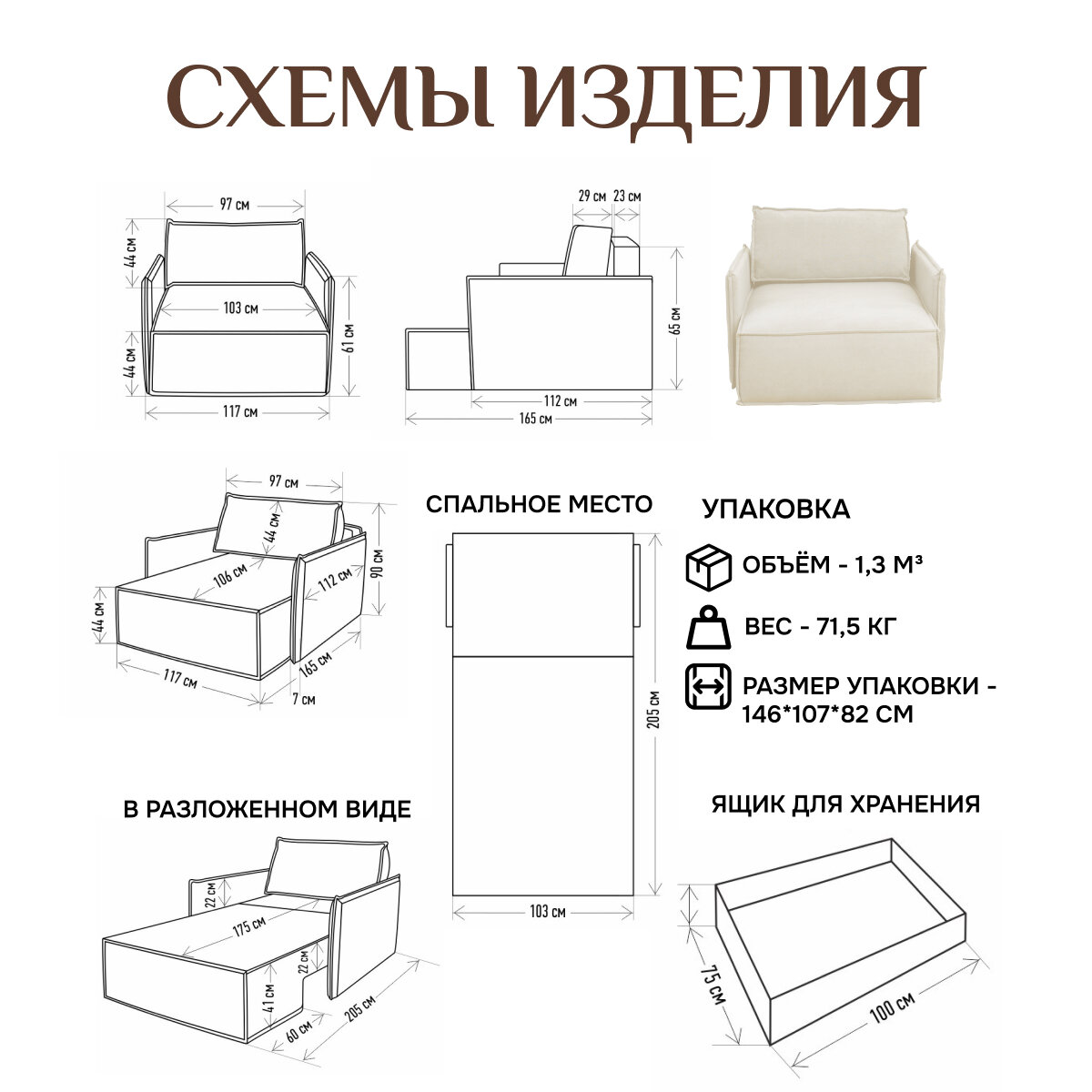 СХЕМЫ ИЗДЕЛИЯ

97 см
44 см
103 см
44 см
61 см
117 см

29 см 23 см
65 см
112 см
165 см

97 см
44 см
106 см
112 см
90 см
44 см
117 см
165 см
7 см

СПАЛЬНОЕ МЕСТО
205 см
103 см

УПАКОВКА
ОБЪЁМ - 1,3 М³
ВЕС - 71,5 КГ
РАЗМЕР УПАКОВКИ - 146*107*82 СМ

В РАЗЛОЖЕННОМ ВИДЕ
22 см
175 см
22 см
41 см
60 см
205 см

ЯЩИК ДЛЯ ХРАНЕНИЯ
75 см
100 см