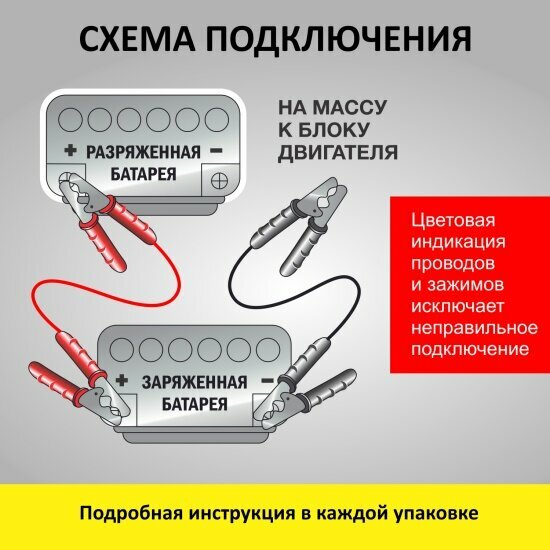 СХЕМА ПОДКЛЮЧЕНИЯ

+ РАЗРЯЖЕННАЯ БАТАРЕЯ −

НА МАССУ К БЛОКУ ДВИГАТЕЛЯ

Цветовая индикация проводов и зажимов исключает неправильное подключение

+ ЗАРЯЖЕННАЯ БАТАРЕЯ −

Подробная инструкция в каждой упаковке