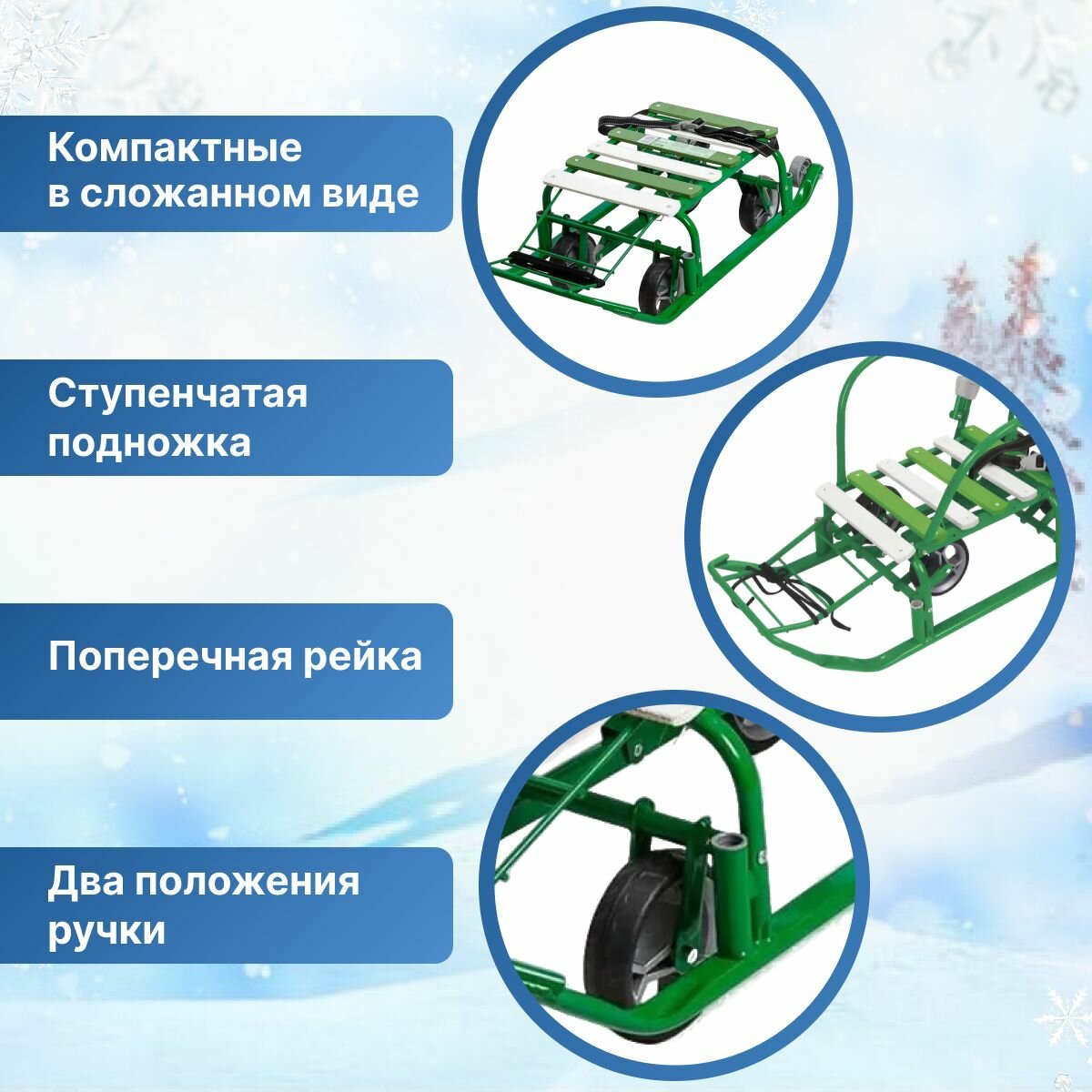 Компактные в сложанном виде

Ступенчатая подножка

Поперечная рейка

Два положения ручки