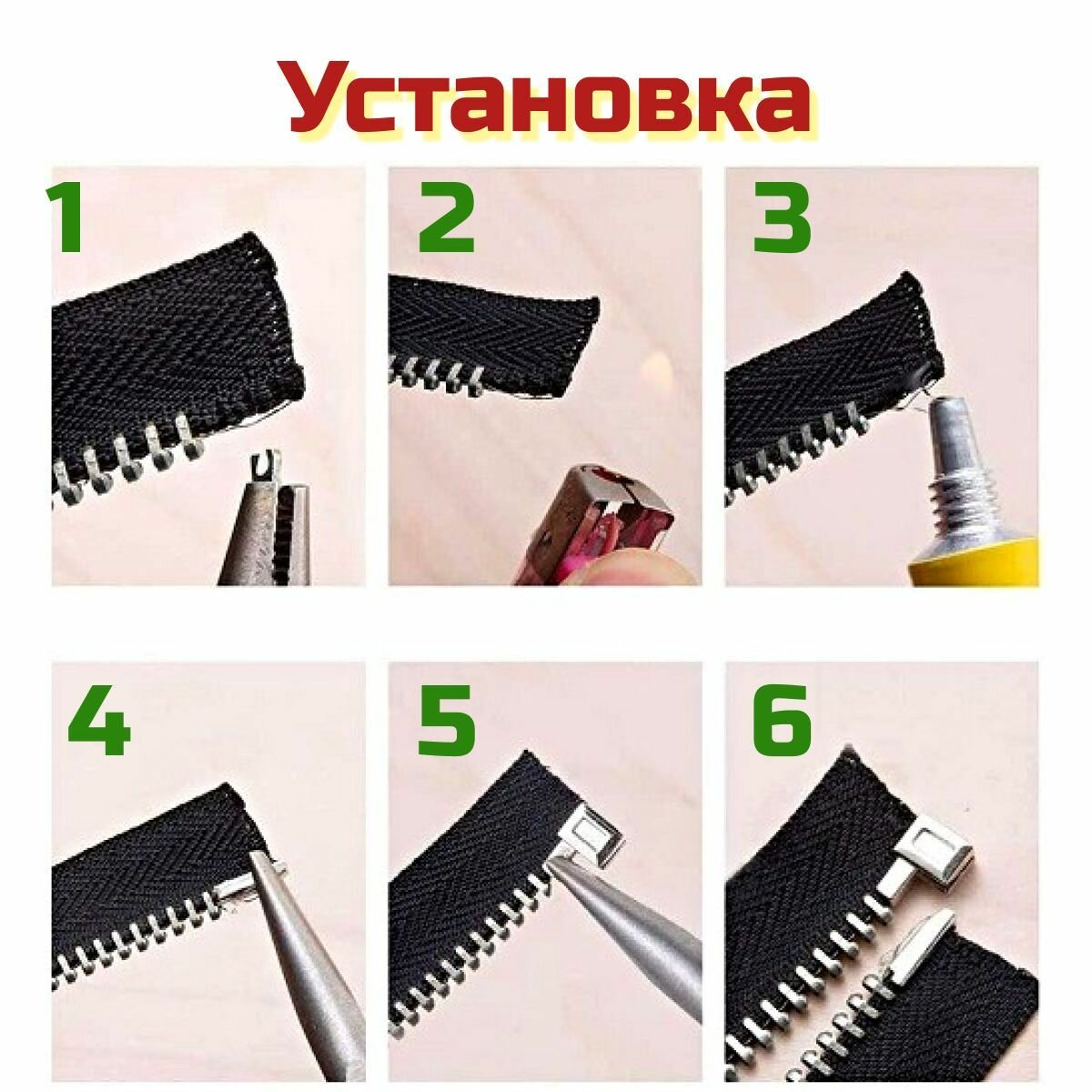 Установка

1

2

3

4

5

6