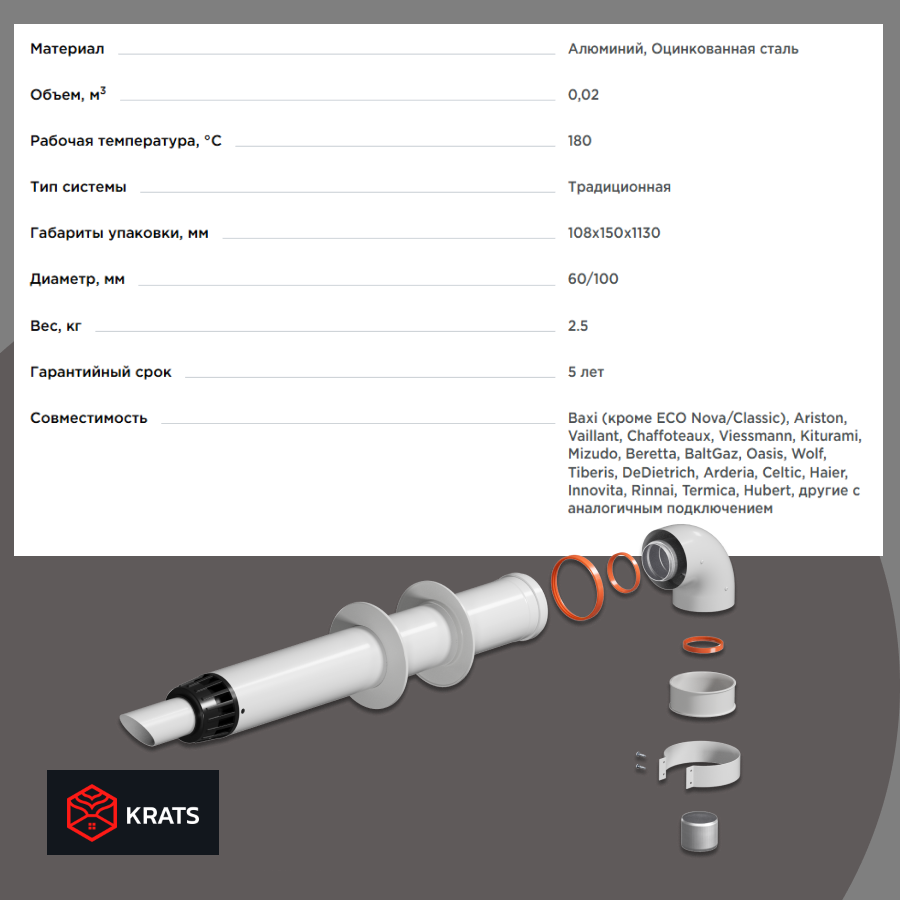 | | |
|---|---|
| Материал | Алюминий, Оцинкованная сталь |
| Объем, м$^3$ | 0,02 |
| Рабочая температура, °C | 180 |
| Тип системы | Традиционная |
| Габариты упаковки, мм | 108x150x1130 |
| Диаметр, мм | 60/100 |
| Вес, кг | 2.5 |
| Гарантийный срок | 5 лет |
| Совместимость | Baxi (кроме ECO Nova/Classic), Ariston, Vaillant, Chaffoteaux, Viessmann, Kiturami, Mizudo, Beretta, BaltGaz, Oasis, Wolf, Tiberis, DeDietrich, Arderia, Celtic, Haier, Innovita, Rinnai, Termica, Hubert, другие с аналогичным подключением |

KRATS