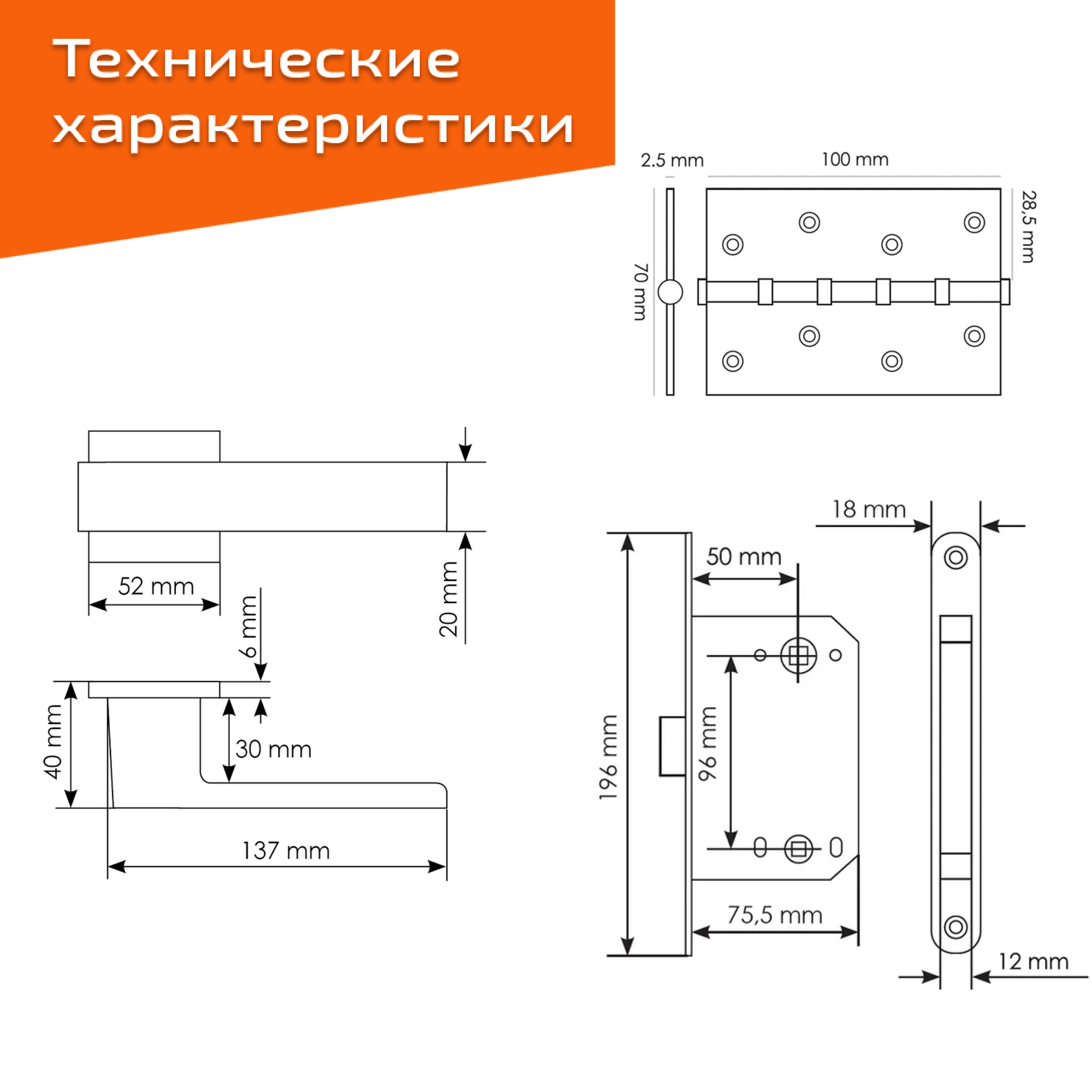 Технические характеристики

2.5 mm
100 mm
28,5 mm
70 mm

52 mm
20 mm
6 mm
40 mm
30 mm
137 mm

18 mm
50 mm
196 mm
96 mm
75,5 mm
12 mm