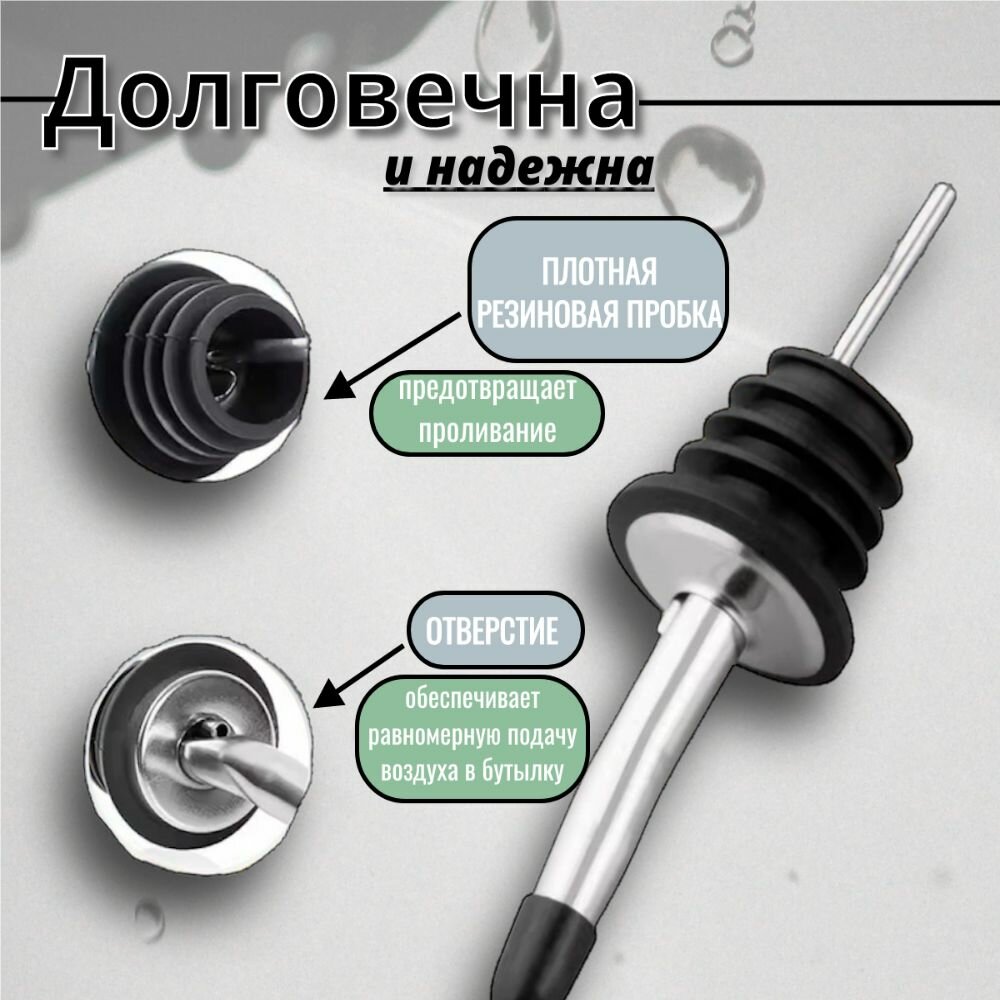 Долговечна

и надежна

ПЛОТНАЯ РЕЗИНОВАЯ ПРОБКА

предотвращает проливание

ОТВЕРСТИЕ

обеспечивает равномерную подачу воздуха в бутылку