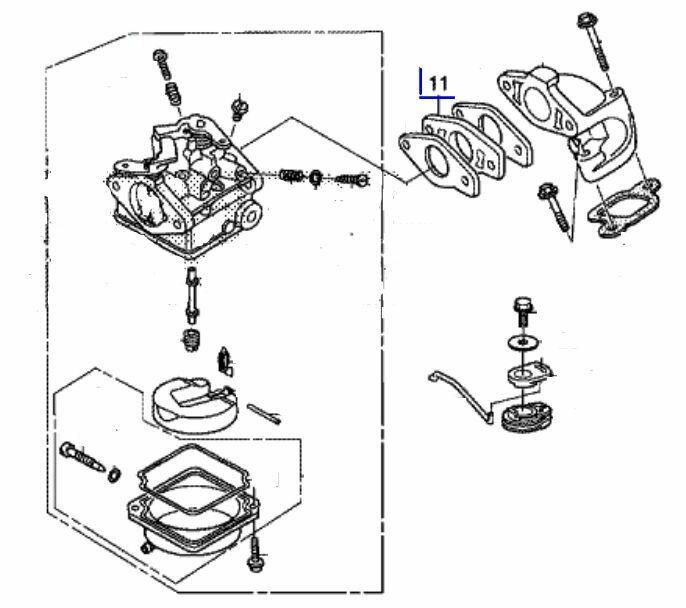 11