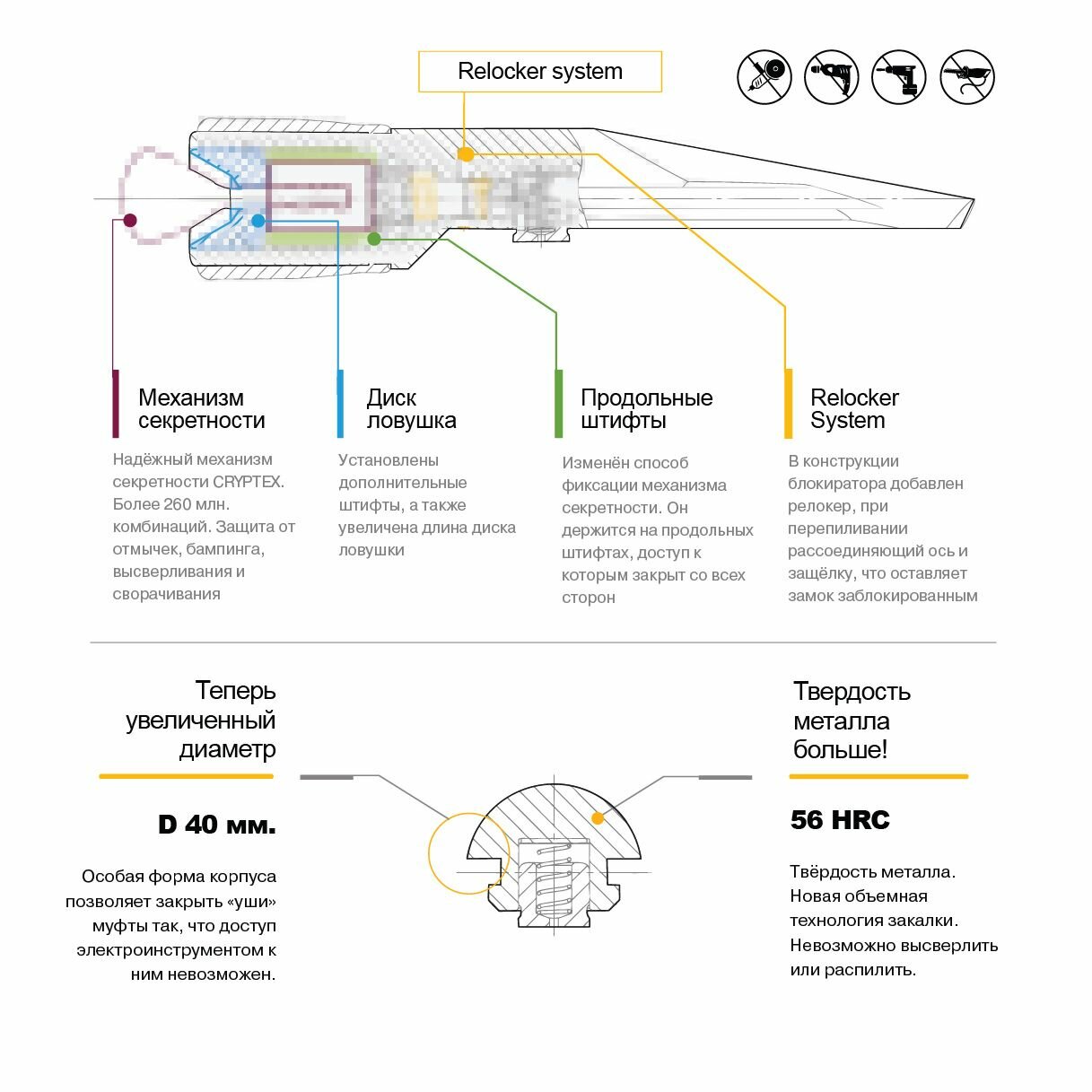 Relocker system

Механизм секретности

Надёжный механизм секретности CRYPTEX. Более 260 млн. комбинаций. Защита от отмычек, бампинга, высверливания и сворачивания

Диск ловушка

Установлены дополнительные штифты, а также увеличена длина диска ловушки

Продольные штифты

Изменён способ фиксации механизма секретности. Он держится на продольных штифтах, доступ к которым закрыт со всех сторон

Relocker System

В конструкции блокиратора добавлен релокер, при перепиливании рассоединяющий ось и защёлку, что оставляет замок заблокированным

Теперь увеличенный диаметр

D 40 мм.

Особая форма корпуса позволяет закрыть «уши» муфты так, что доступ электроинструментом к ним невозможен.

Твердость металла больше!

56 HRC

Твёрдость металла. Новая объемная технология закалки. Невозможно высверлить или распилить.