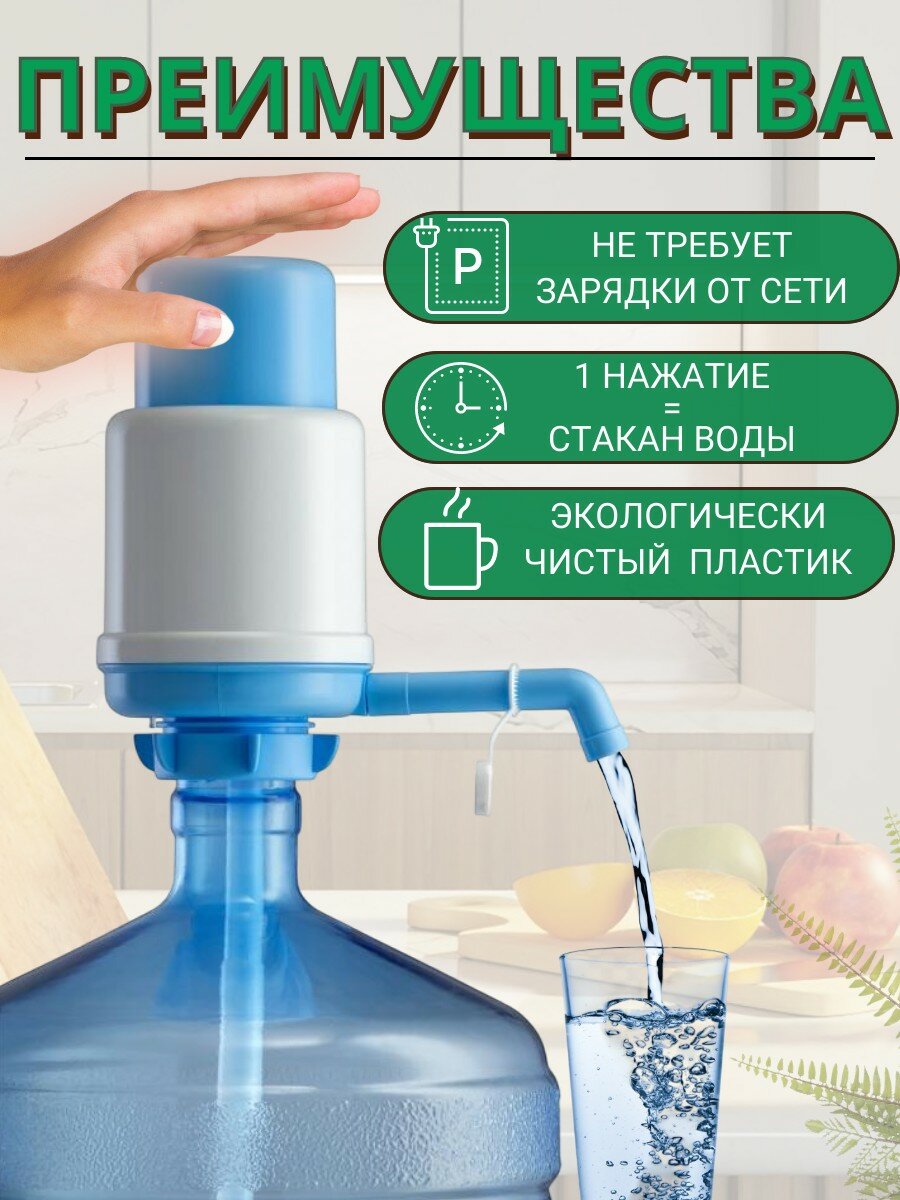 ПРЕИМУЩЕСТВА

P

НЕ ТРЕБУЕТ ЗАРЯДКИ ОТ СЕТИ

1 НАЖАТИЕ = СТАКАН ВОДЫ

ЭКОЛОГИЧЕСКИ ЧИСТЫЙ ПЛАСТИК