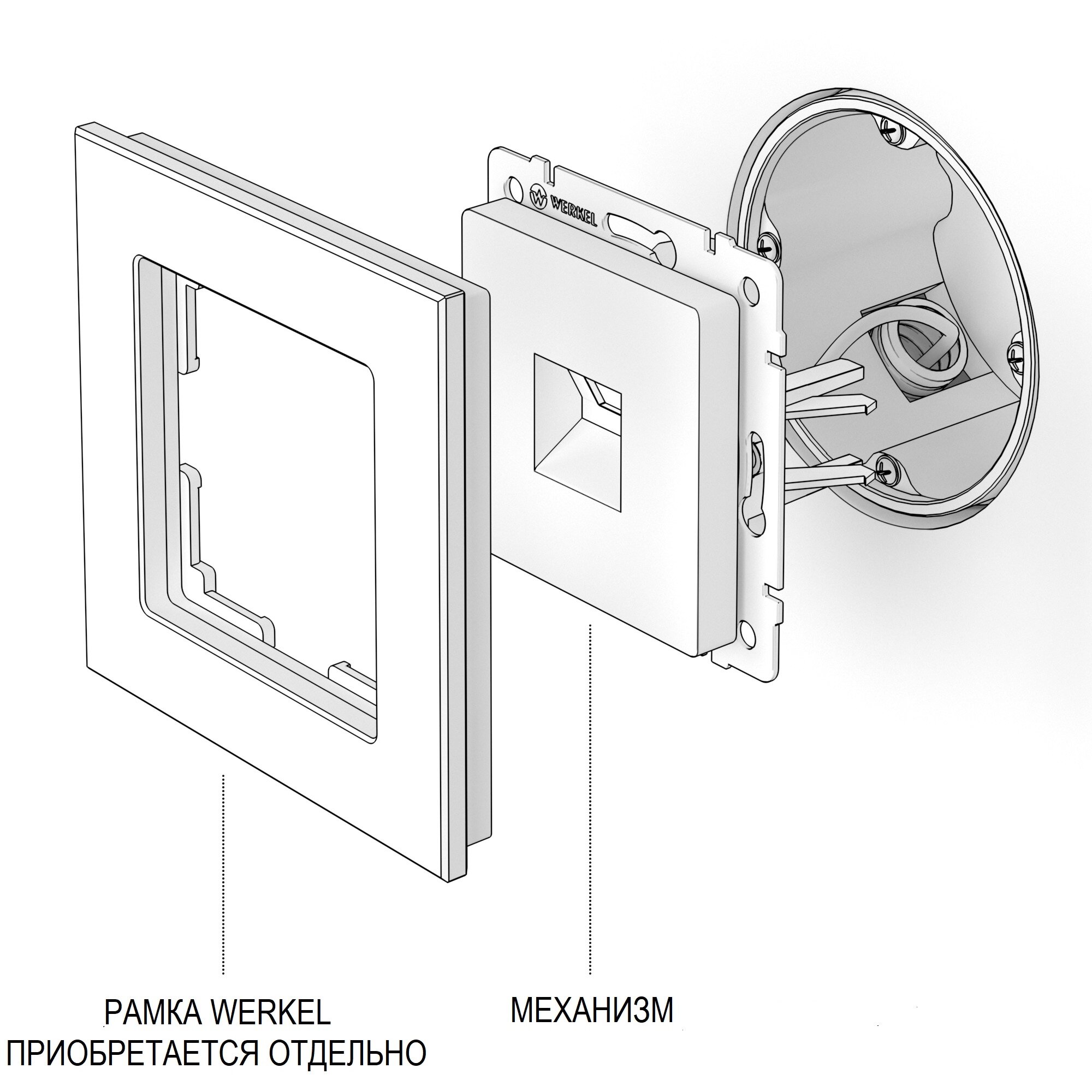 WERKEL

РАМКА WERKEL
ПРИОБРЕТАЕТСЯ ОТДЕЛЬНО

МЕХАНИЗМ