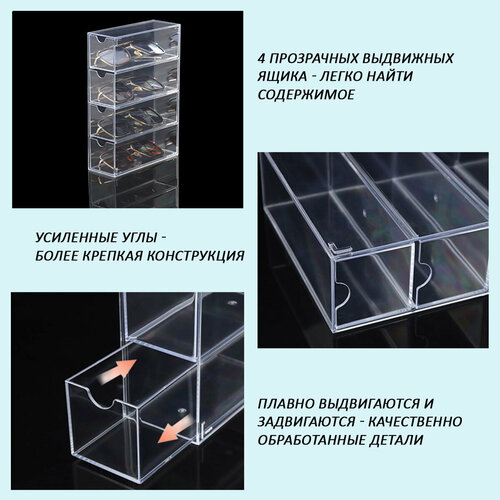 4 ПРОЗРАЧНЫХ ВЫДВИЖНЫХ ЯЩИКА - ЛЕГКО НАЙТИ СОДЕРЖИМОЕ

УСИЛЕННЫЕ УГЛЫ - БОЛЕЕ КРЕПКАЯ КОНСТРУКЦИЯ

ПЛАВНО ВЫДВИГАЮТСЯ И ЗАДВИГАЮТСЯ - КАЧЕСТВЕННО ОБРАБОТАННЫЕ ДЕТАЛИ