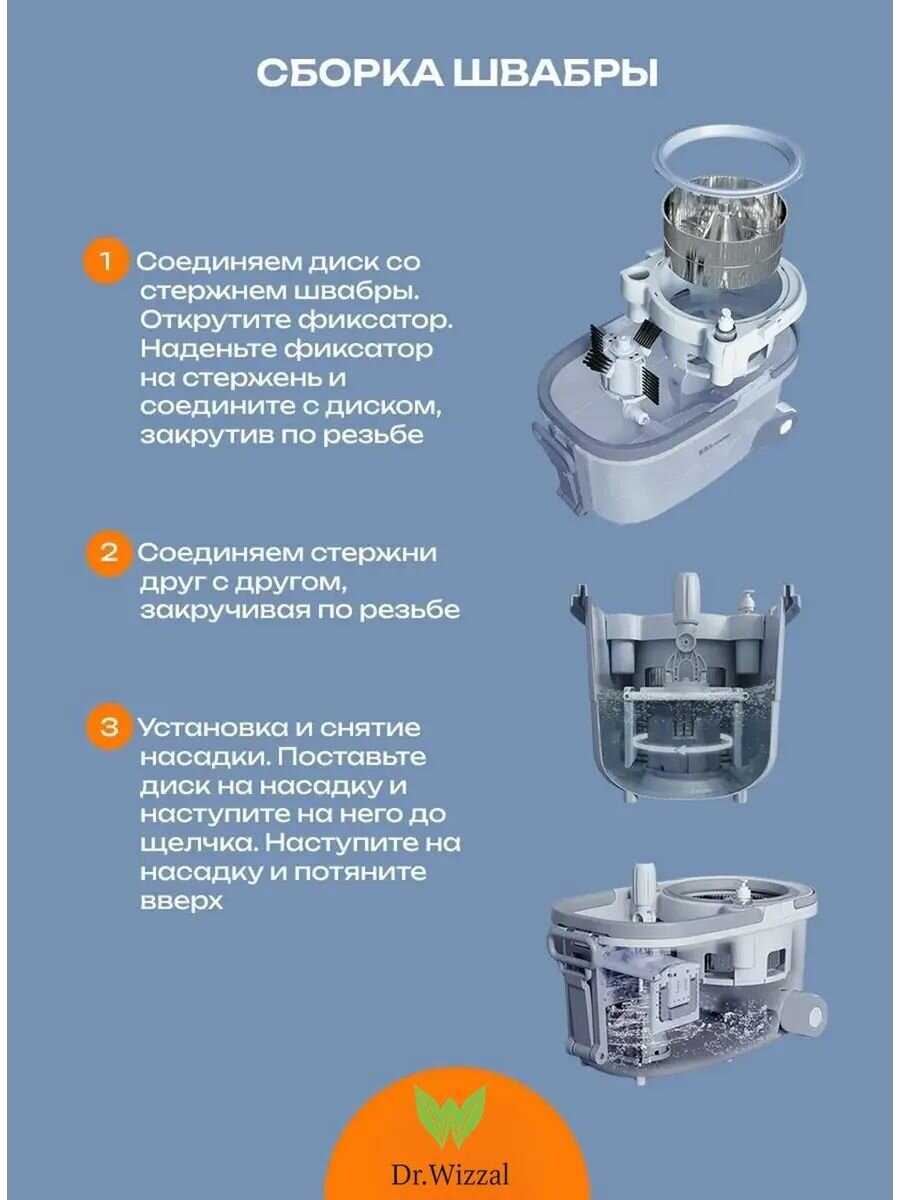 СБОРКА ШВАБРЫ

1 Соединяем диск со стержнем швабры. Открутите фиксатор. Наденьте фиксатор на стержень и соедините с диском, закрутив по резьбе

2 Соединяем стержни друг с другом, закручивая по резьбе

3 Установка и снятие насадки. Поставьте диск на насадку и наступите на него до щелчка. Наступите на насадку и потяните вверх

Dr.Wizzal