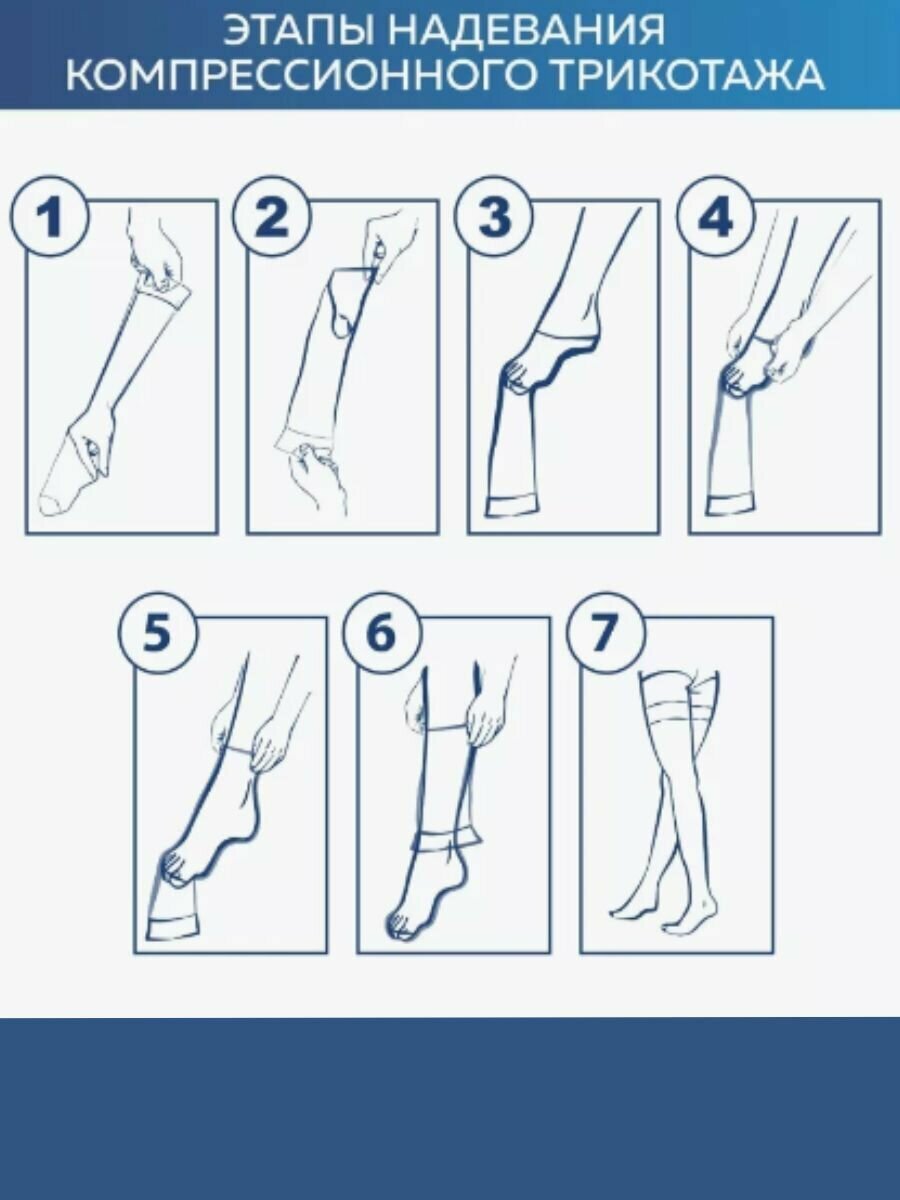 ЭТАПЫ НАДЕВАНИЯ КОМПРЕССИОННОГО ТРИКОТАЖА

1

2

3

4

5

6

7