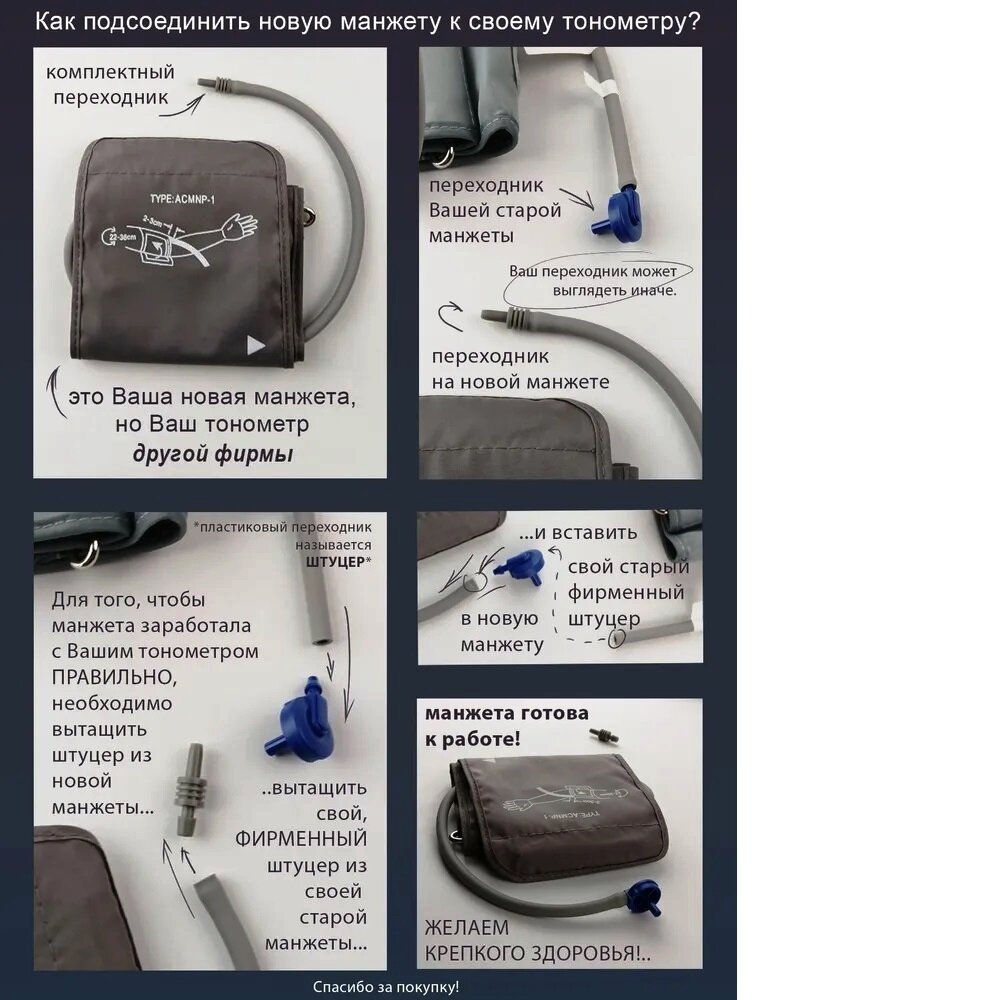 Как подсоединить новую манжету к своему тонометру?

комплектный переходник

TYPE:ACMNP-1

2-3cm

22-38cm

это Ваша новая манжета, но Ваш тонометр другой фирмы

переходник Вашей старой манжеты

Ваш переходник может выглядеть иначе.

переходник на новой манжете

*пластиковый переходник называется ШТУЦЕР*

Для того, чтобы манжета заработала с Вашим тонометром ПРАВИЛЬНО, необходимо вытащить штуцер из новой манжеты...

..вытащить свой, ФИРМЕННЫЙ штуцер из своей старой манжеты...

...и вставить свой старый фирменный штуцер

в новую манжету

манжета готова к работе!

TYPE:ACMNP-1

ЖЕЛАЕМ КРЕПКОГО ЗДОРОВЬЯ!..

Спасибо за покупку!