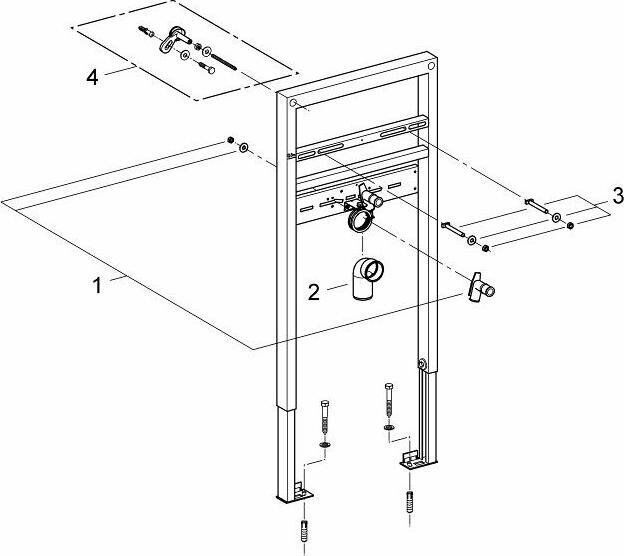 4
3
1
2