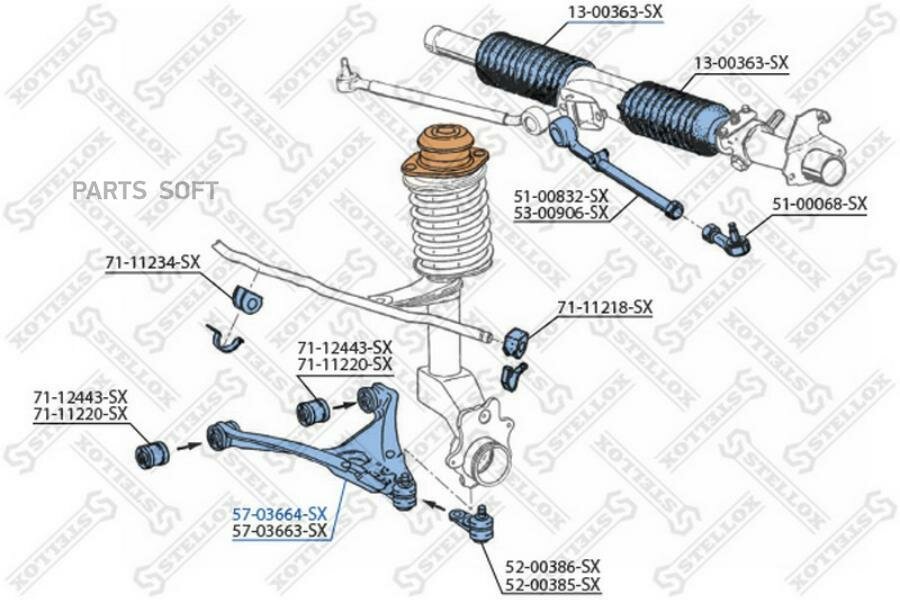 13-00363-SX
13-00363-SX
PARTS SOFT
51-00832-SX
53-00906-SX
51-00068-SX
71-11234-SX
71-11218-SX
71-12443-SX
71-11220-SX
71-12443-SX
71-11220-SX
57-03664-SX
57-03663-SX
52-00386-SX
52-00385-SX
STELLOX