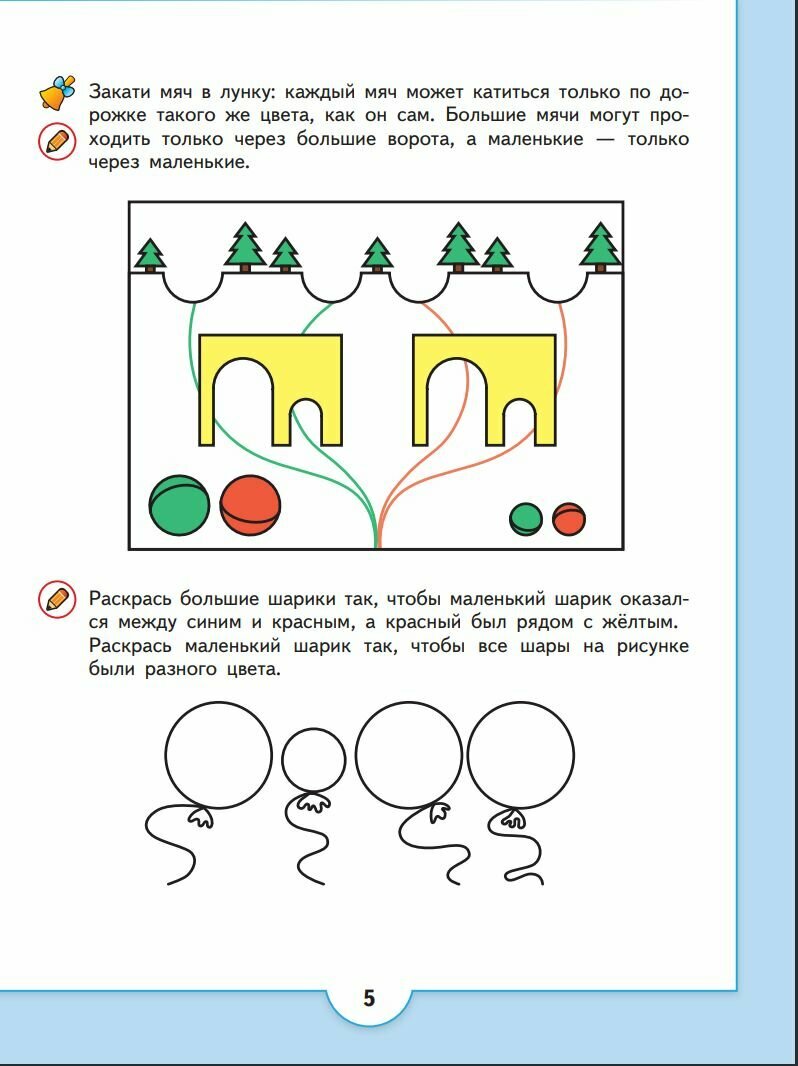 Закати мяч в лунку: каждый мяч может катиться только по дорожке такого же цвета, как он сам. Большие мячи могут проходить только через большие ворота, а маленькие — только через маленькие.

Раскрась большие шарики так, чтобы маленький шарик оказался между синим и красным, а красный был рядом с жёлтым. Раскрась маленький шарик так, чтобы все шары на рисунке были разного цвета.

5