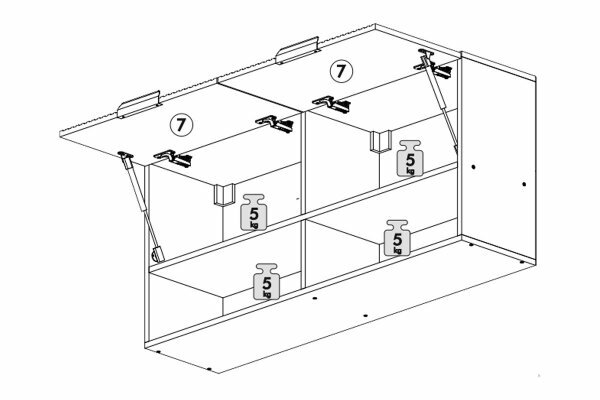 7
7
5 kg
5 kg
5 kg
5 kg