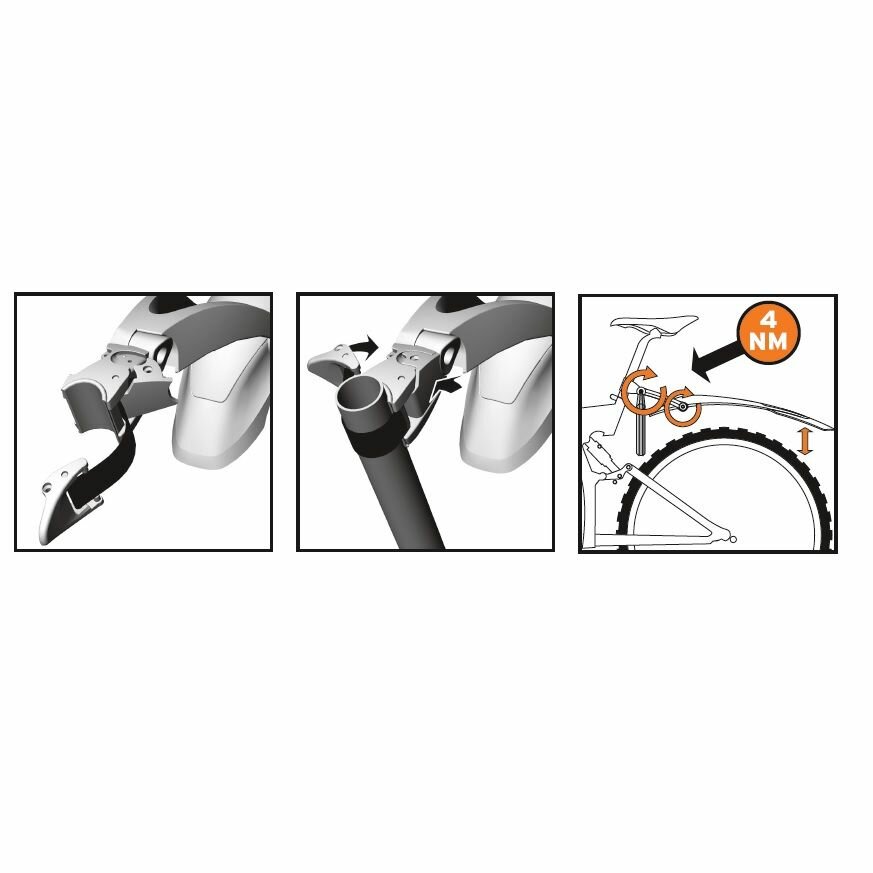 4
NM