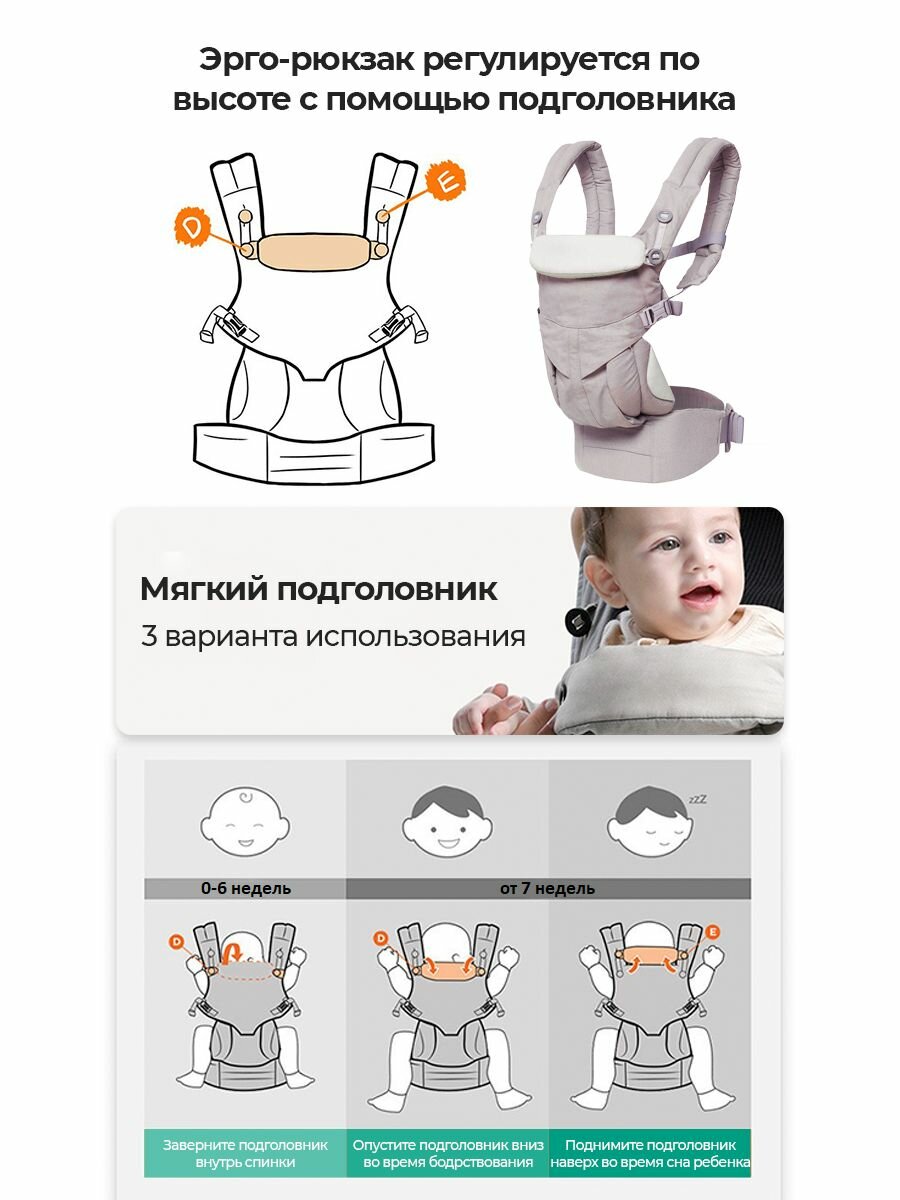 Эрго-рюкзак регулируется по высоте с помощью подголовника

D

E

Мягкий подголовник

3 варианта использования

zzZ

0-6 недель

от 7 недель

D

D

E

Заверните подголовник внутрь спинки

Опустите подголовник вниз во время бодрствования

Поднимите подголовник наверх во время сна ребенка