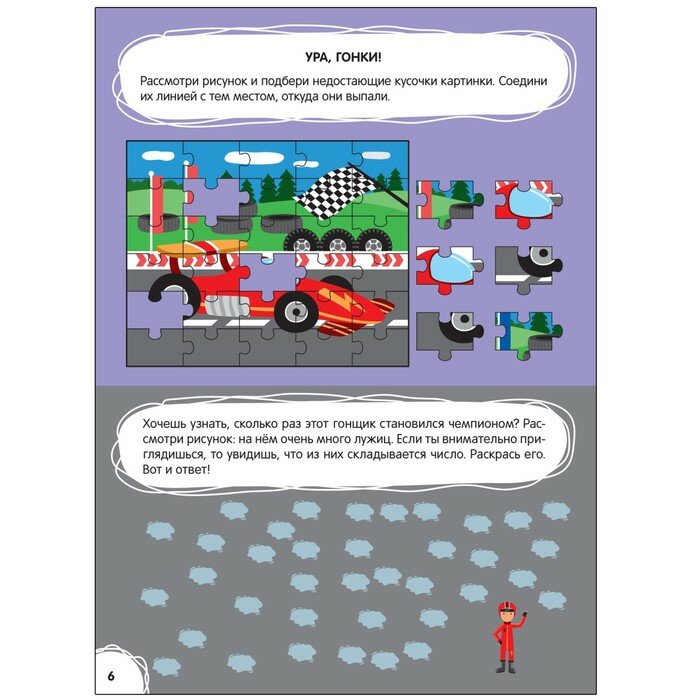 УРА, ГОНКИ!

Рассмотри рисунок и подбери недостающие кусочки картинки. Соедини их линией с тем местом, откуда они выпали.

Хочешь узнать, сколько раз этот гонщик становился чемпионом? Рассмотри рисунок: на нём очень много лужиц. Если ты внимательно приглядишься, то увидишь, что из них складывается число. Раскрась его. Вот и ответ!

6