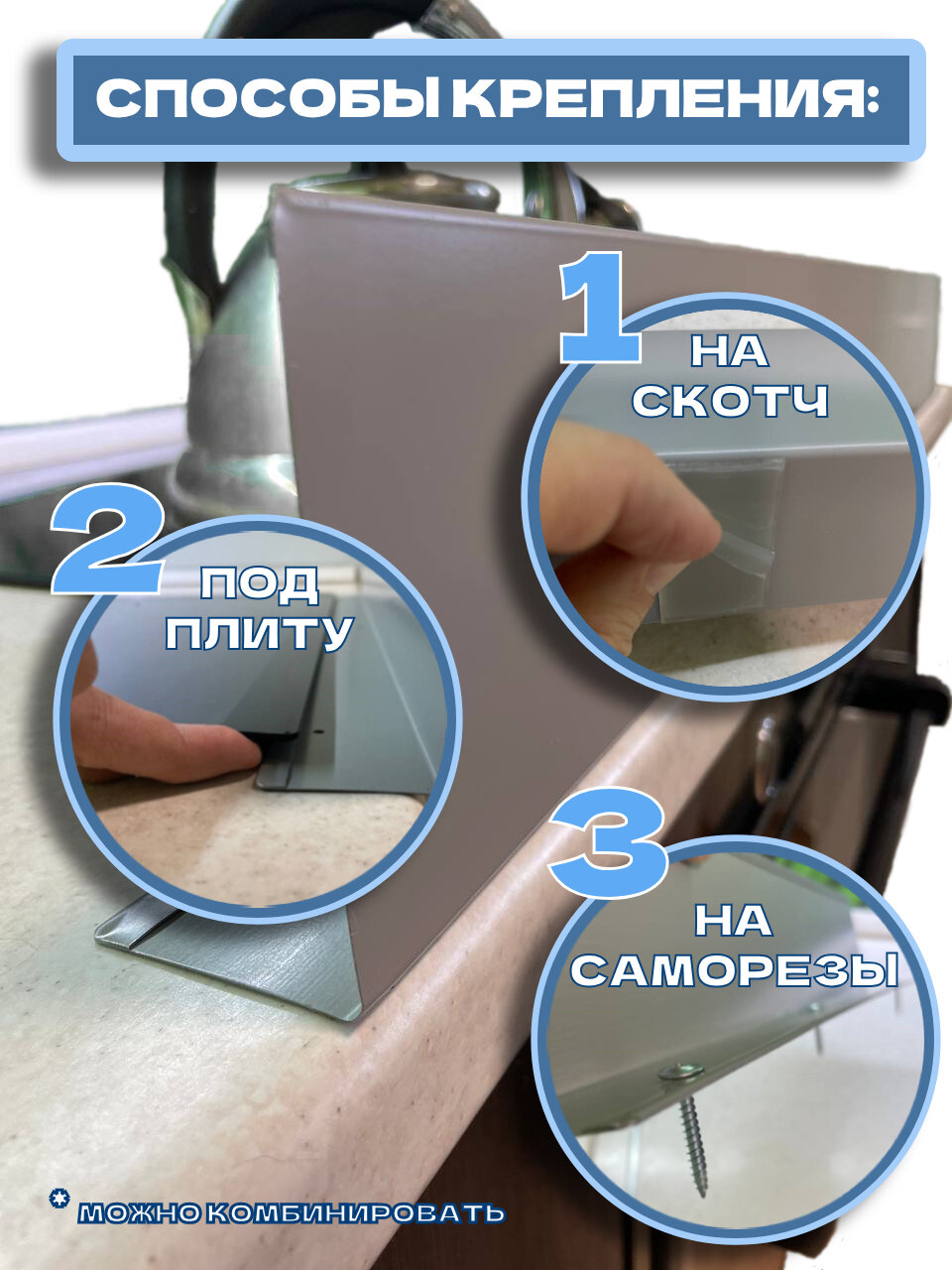 СПОСОБЫ КРЕПЛЕНИЯ:

1
НА СКОТЧ

2
ПОД ПЛИТУ

3
НА САМОРЕЗЫ

* МОЖНО КОМБИНИРОВАТЬ