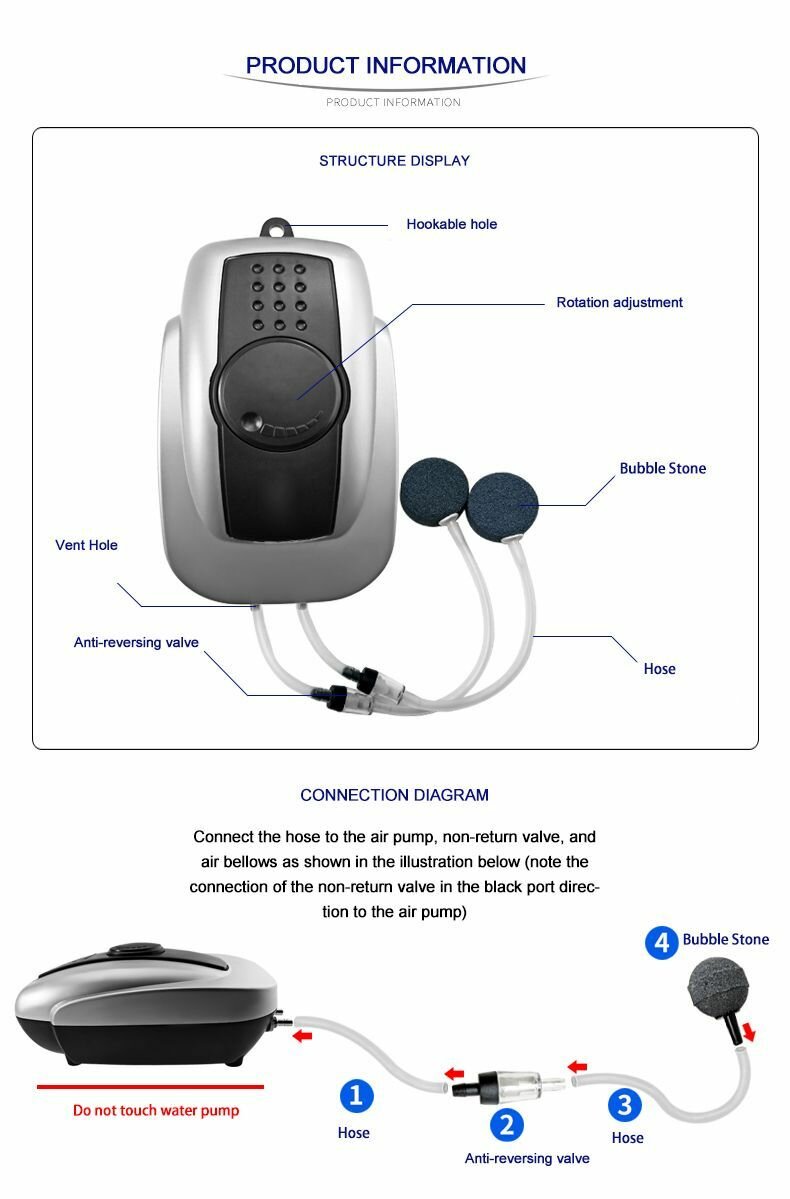 PRODUCT INFORMATION

PRODUCT INFORMATION

STRUCTURE DISPLAY

Hookable hole

Rotation adjustment

Bubble Stone

Vent Hole

Anti-reversing valve

Hose

CONNECTION DIAGRAM

Connect the hose to the air pump, non-return valve, and air bellows as shown in the illustration below (note the connection of the non-return valve in the black port direction to the air pump)

4 Bubble Stone

Do not touch water pump

1 Hose

2 Anti-reversing valve

3 Hose