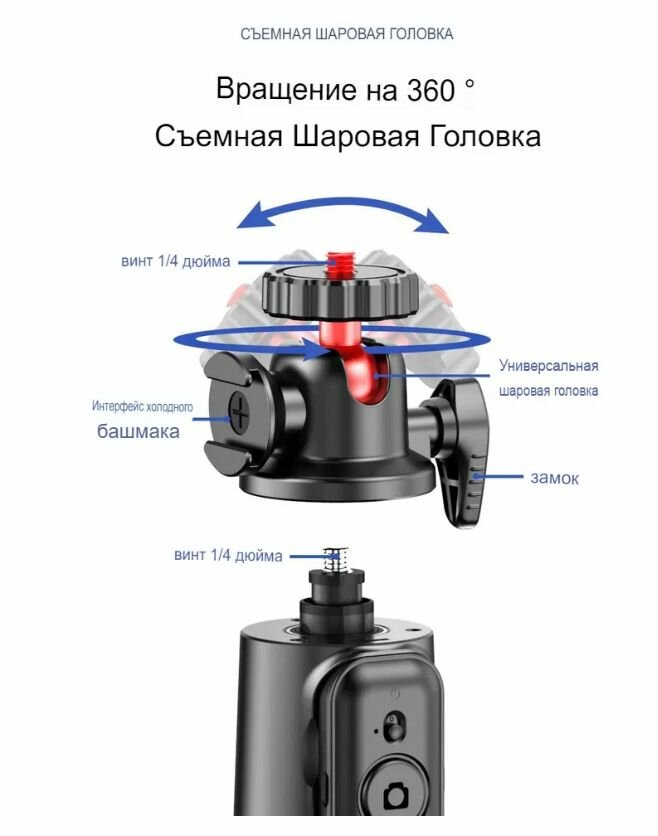 СЪЕМНАЯ ШАРОВАЯ ГОЛОВКА

Вращение на 360 °
Съемная Шаровая Головка

винт 1/4 дюйма

Универсальная шаровая головка

Интерфейс холодного башмака

замок

винт 1/4 дюйма