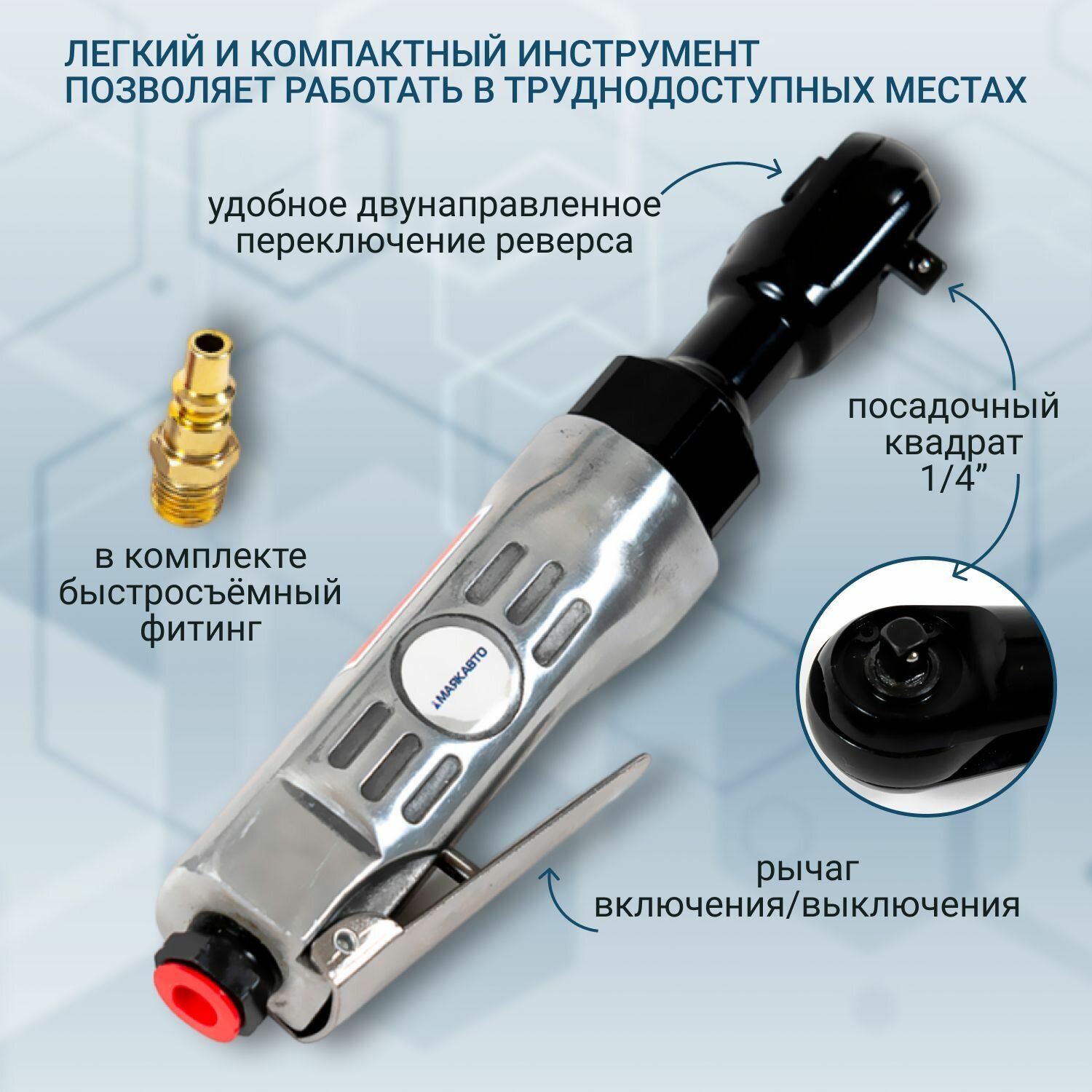 ЛЕГКИЙ И КОМПАКТНЫЙ ИНСТРУМЕНТ ПОЗВОЛЯЕТ РАБОТАТЬ В ТРУДНОДОСТУПНЫХ МЕСТАХ

удобное двунаправленное переключение реверса

посадочный квадрат 1/4”

в комплекте быстросъёмный фитинг

МАЯКАВТО

рычаг включения/выключения