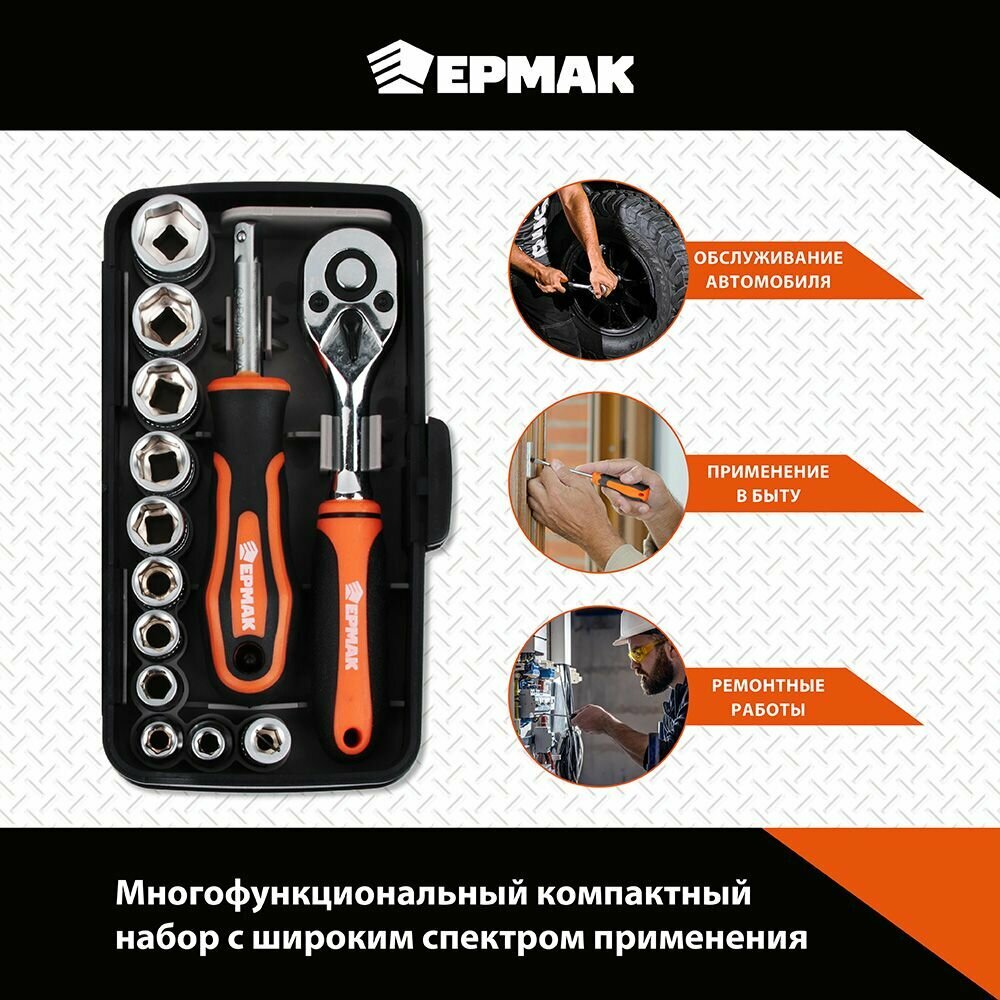 ЕРМАК

ЕРМАК

ЕРМАК

ОБСЛУЖИВАНИЕ АВТОМОБИЛЯ

ПРИМЕНЕНИЕ В БЫТУ

РЕМОНТНЫЕ РАБОТЫ

Многофункциональный компактный набор с широким спектром применения