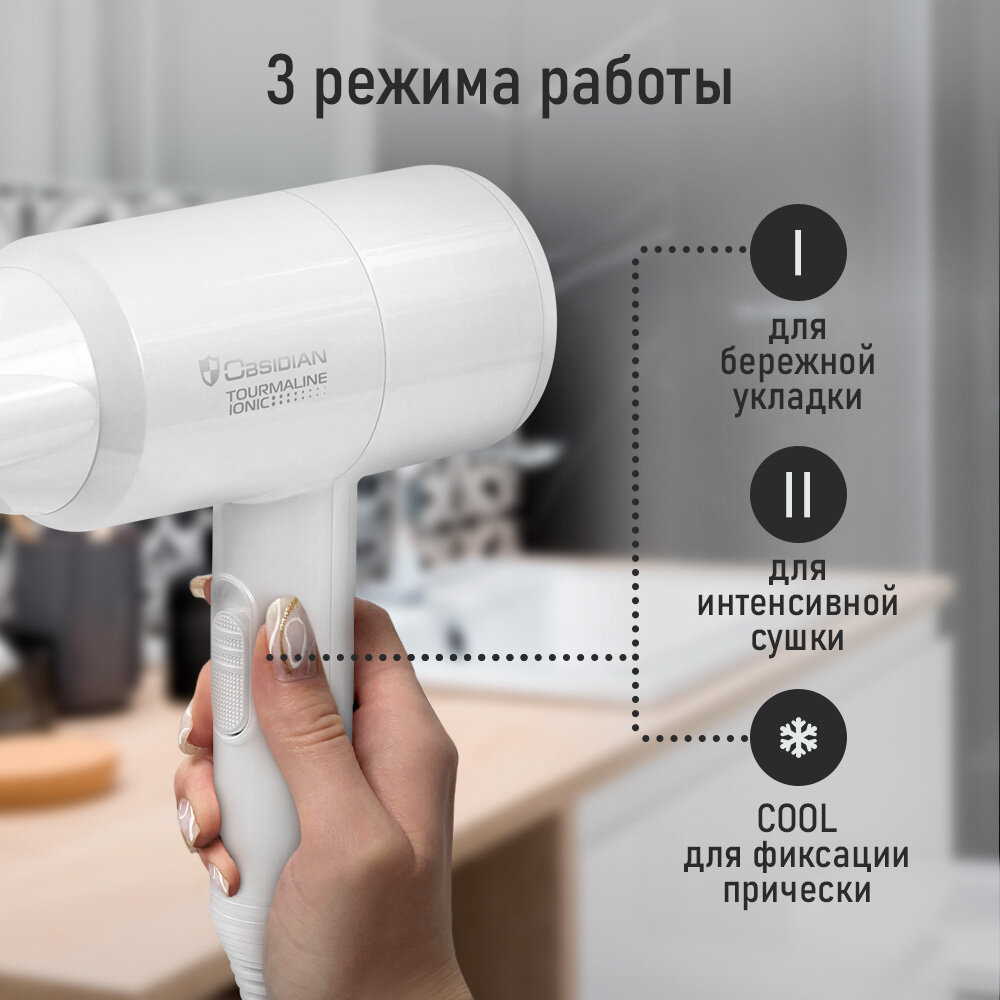 3 режима работы

OBSIDIAN
TOURMALINE
IONIC

I
для бережной укладки

II
для интенсивной сушки

COOL
для фиксации прически