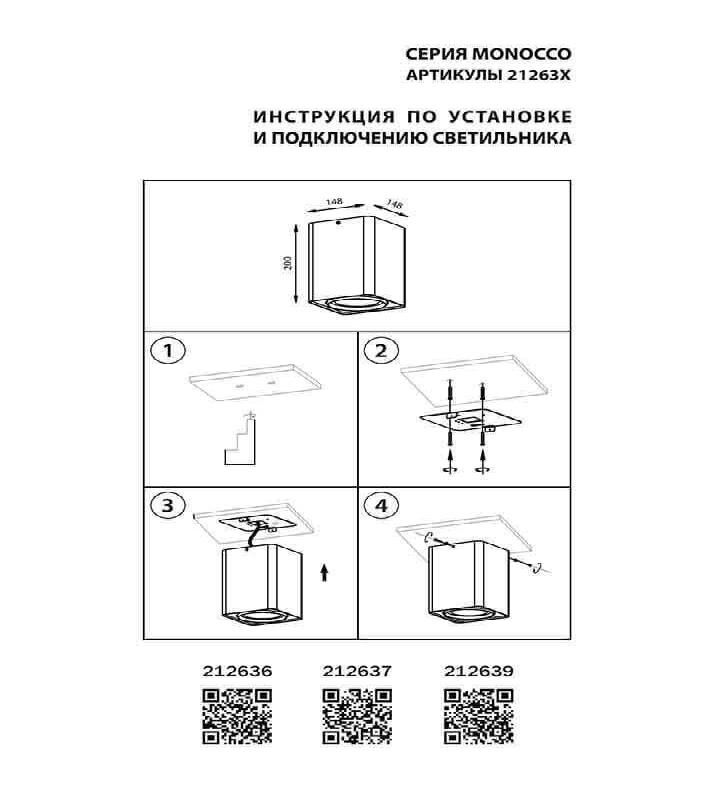 СЕРИЯ MONOCCO
АРТИКУЛЫ 21263X

ИНСТРУКЦИЯ ПО УСТАНОВКЕ
И ПОДКЛЮЧЕНИЮ СВЕТИЛЬНИКА

148
148
200

1

2

3

4

212636
212637
212639