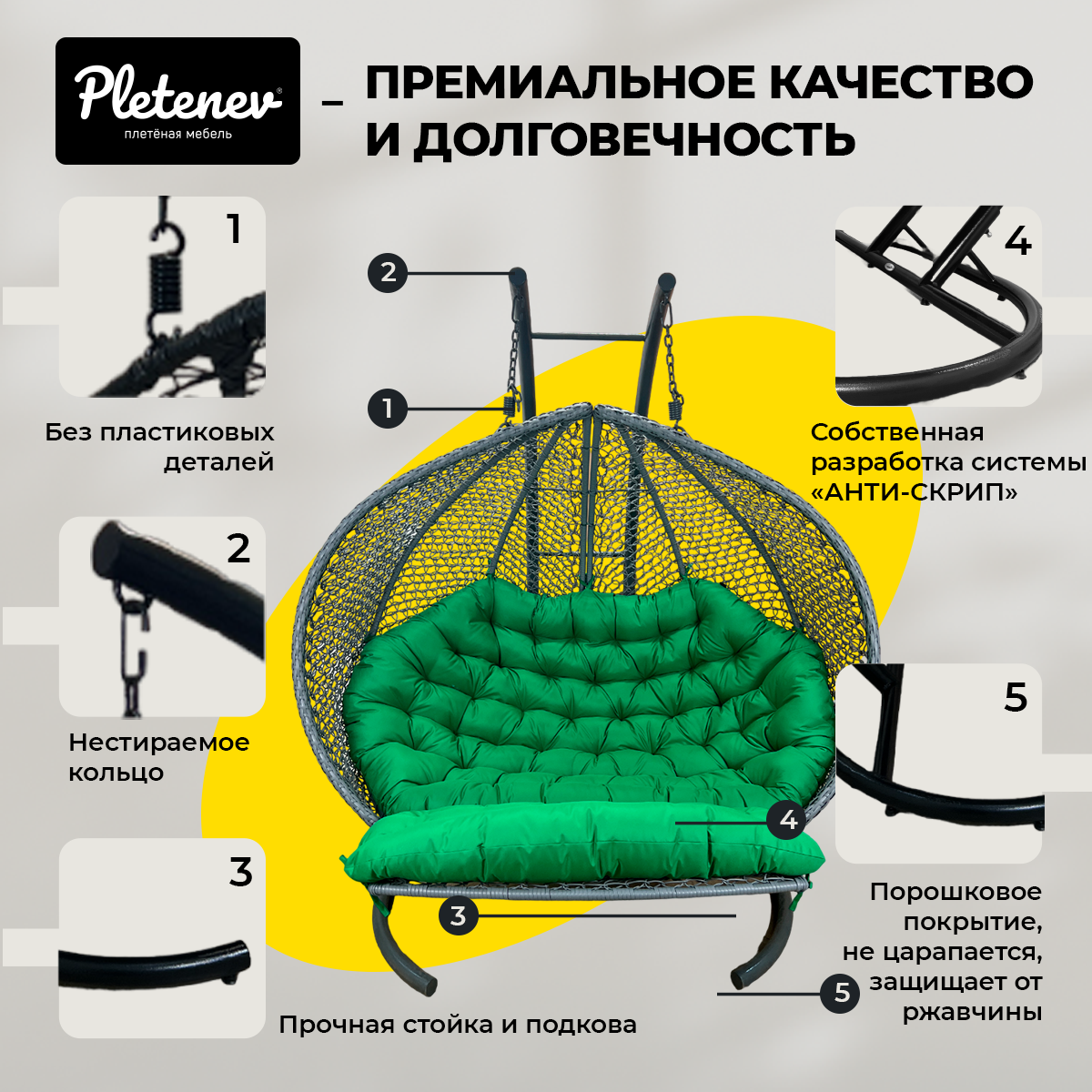 Pletenev®
плетёная мебель

– ПРЕМИАЛЬНОЕ КАЧЕСТВО И ДОЛГОВЕЧНОСТЬ

1

Без пластиковых деталей

2

Нестираемое кольцо

3

Прочная стойка и подкова

2

1

4

3

5

4

Собственная разработка системы «АНТИ-СКРИП»

5

Порошковое покрытие, не царапается, защищает от ржавчины