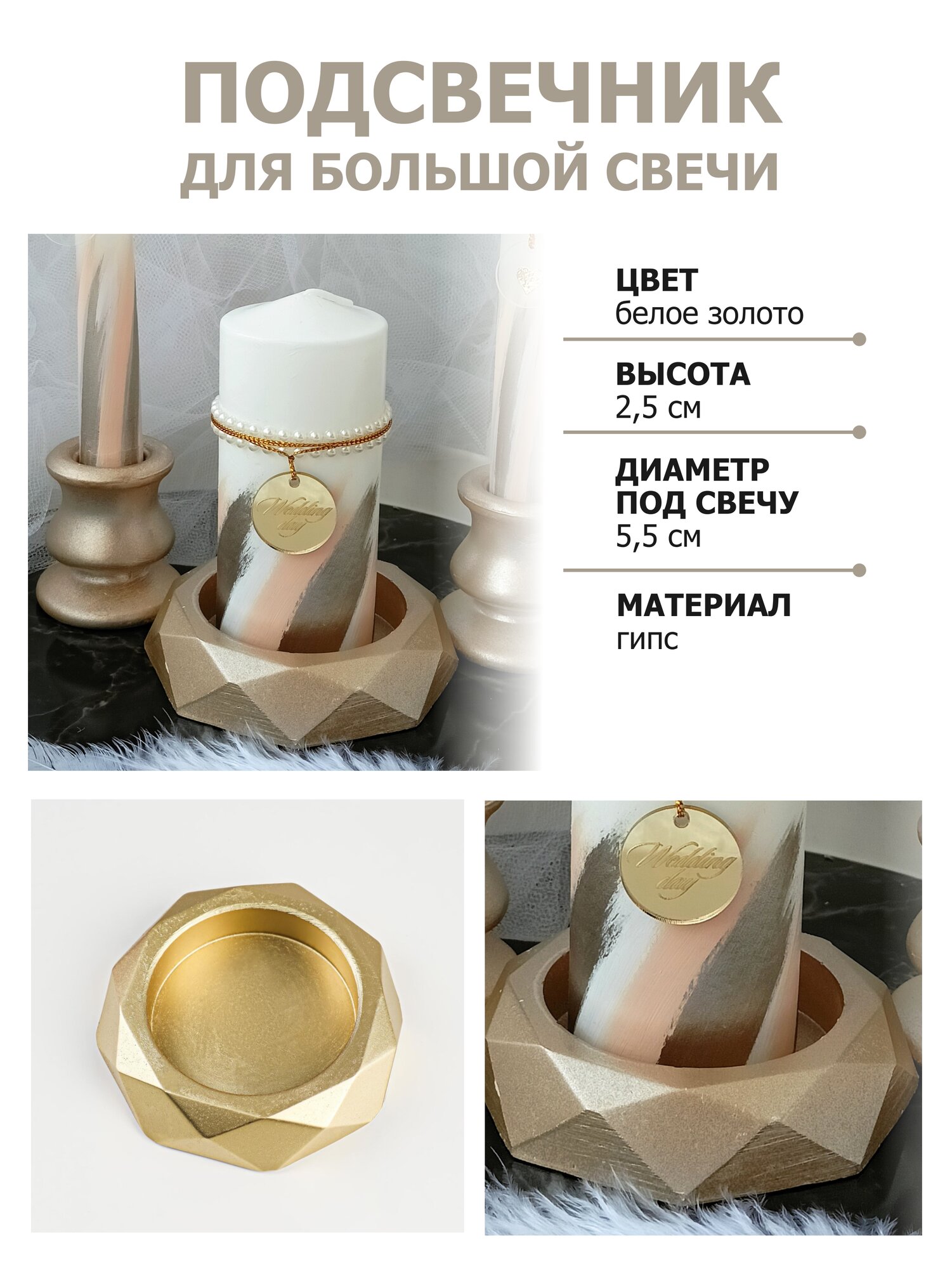 ПОДСВЕЧНИК
ДЛЯ БОЛЬШОЙ СВЕЧИ

Wedding day

ЦВЕТ
белое золото

ВЫСОТА
2,5 см

ДИАМЕТР
ПОД СВЕЧУ
5,5 см

МАТЕРИАЛ
гипс

Wedding day