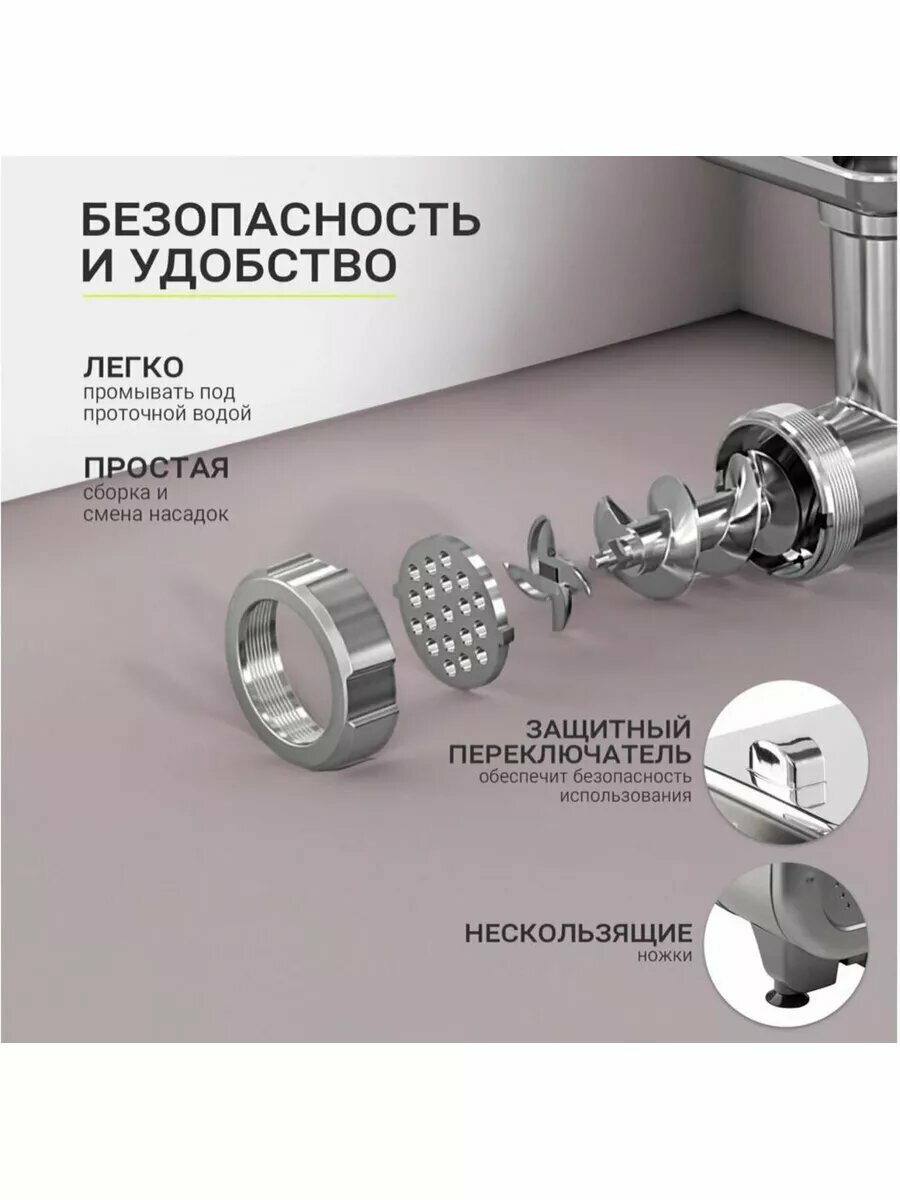 БЕЗОПАСНОСТЬ И УДОБСТВО

ЛЕГКО
промывать под проточной водой

ПРОСТАЯ
сборка и смена насадок

ЗАЩИТНЫЙ ПЕРЕКЛЮЧАТЕЛЬ
обеспечит безопасность использования

НЕСКОЛЬЗЯЩИЕ
ножки