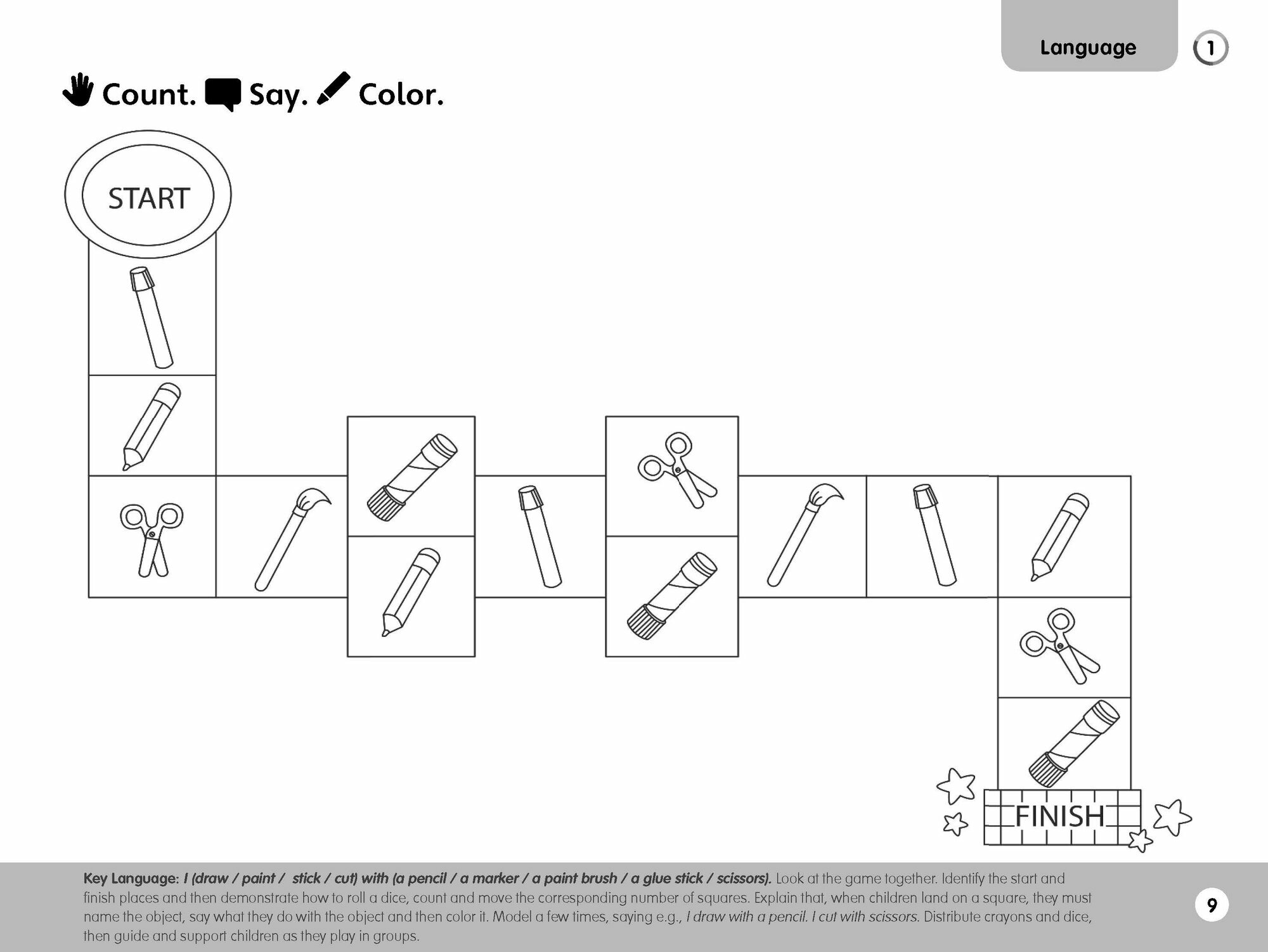 Language 1

Count. Say. Color.

START

FINISH

Key Language: I (draw / paint / stick / cut) with (a pencil / a marker / a paint brush / a glue stick / scissors). Look at the game together. Identify the start and finish places and then demonstrate how to roll a dice, count and move the corresponding number of squares. Explain that, when children land on a square, they must name the object, say what they do with the object and then color it. Model a few times, saying e.g., I draw with a pencil. I cut with scissors. Distribute crayons and dice, then guide and support children as they play in groups.

9